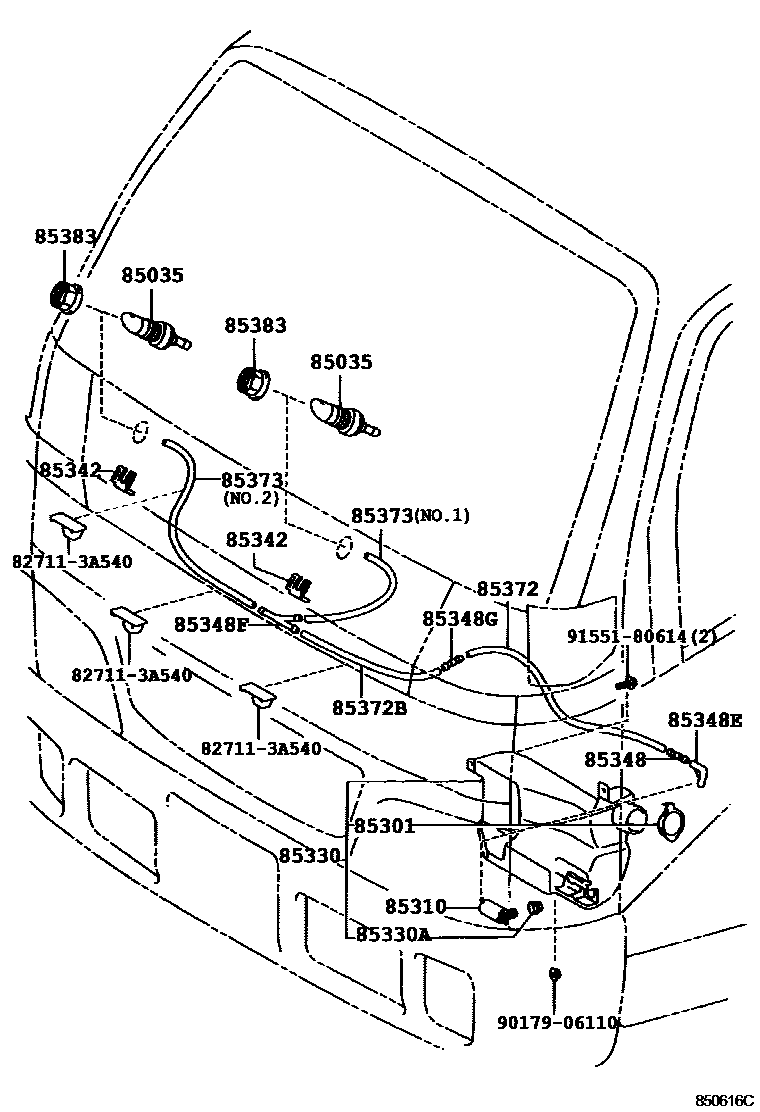 85383
85035
85383
85035
85342
85373
(NO.2)
85373(NO.1)
82711-3A540
85342
85372
85348F
85348G
91551-80614(2)
82711-3A540
85372B
82711-3A540
85348E
85348
85301
85330
85310
85330A
90179-06110
850616C