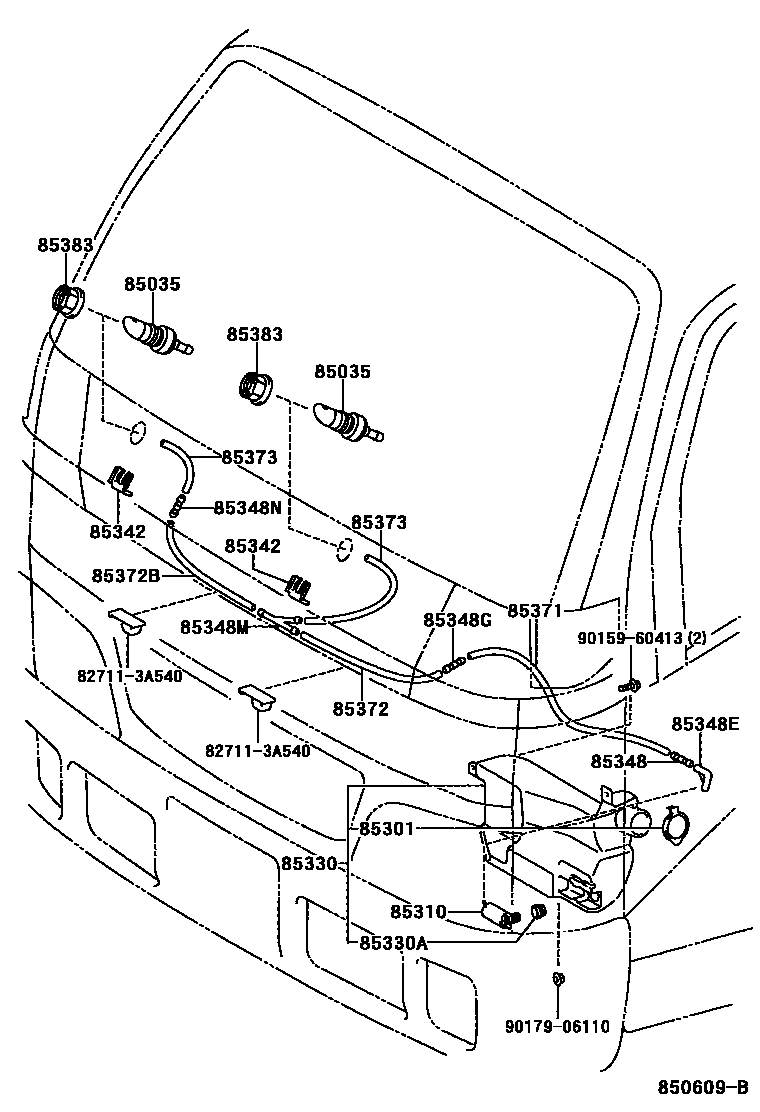 85383
85035
85383
85035
85373
85348N
85342
85373
85342
85372B
85348M
85348G
85371
90159-60413 (2)
82711-3A540
85372
82711-3A540
85348E
85348
85301
85330
85310
85330A
90179-06110
850609-B