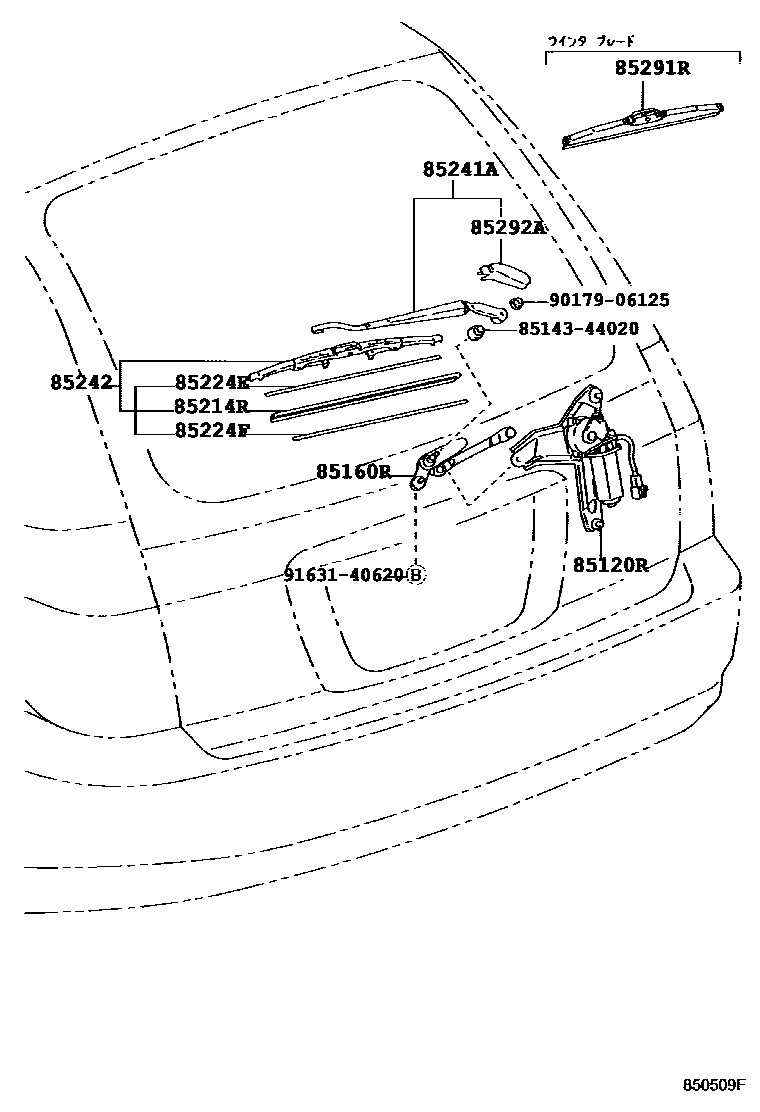 ウインタ ブレード
85291R

85241A
85292A
90179-06125
85143-44020
85242
85224E
85214R
85224F
85160R
91631-40620 B
85120R

850509F