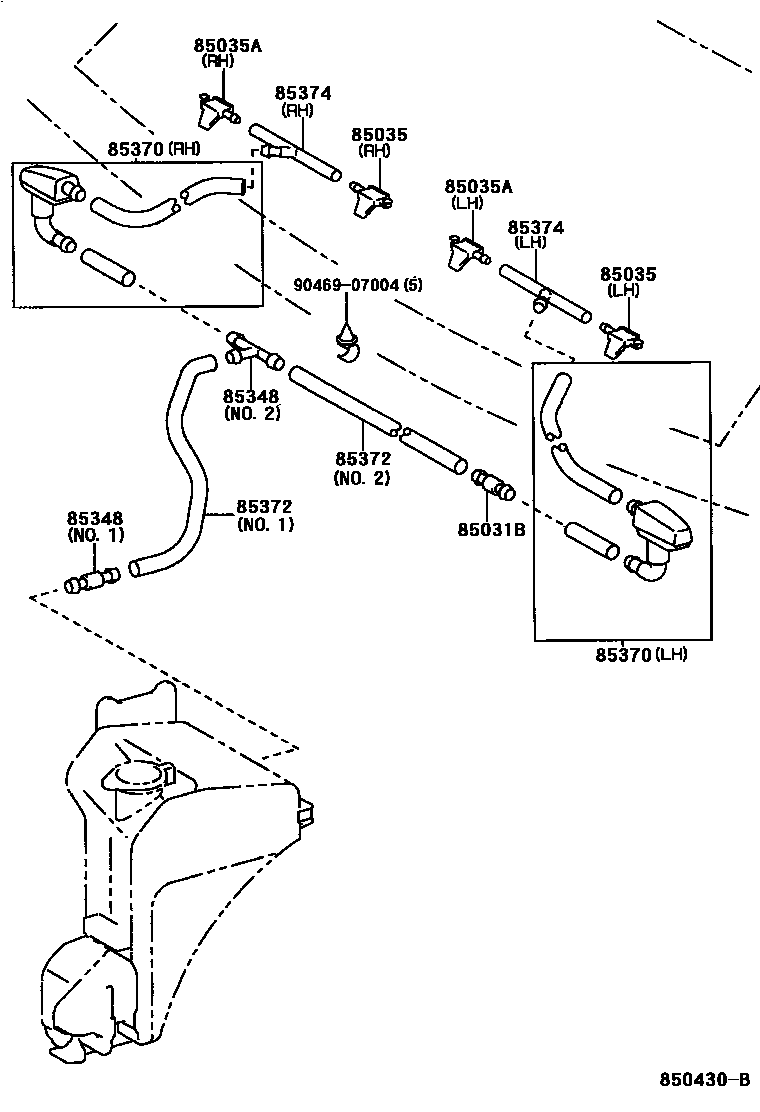 85035A
(RH)

85374
(RH)

85035
(RH)

85370 (RH)

85035A
(LH)

85374
(LH)

85035
(LH)

90469-07004 (5)

85348
(NO. 2)

85372
(NO. 2)

85372
(NO. 1)

85348
(NO. 1)

85031B

85370 (LH)

850430-B