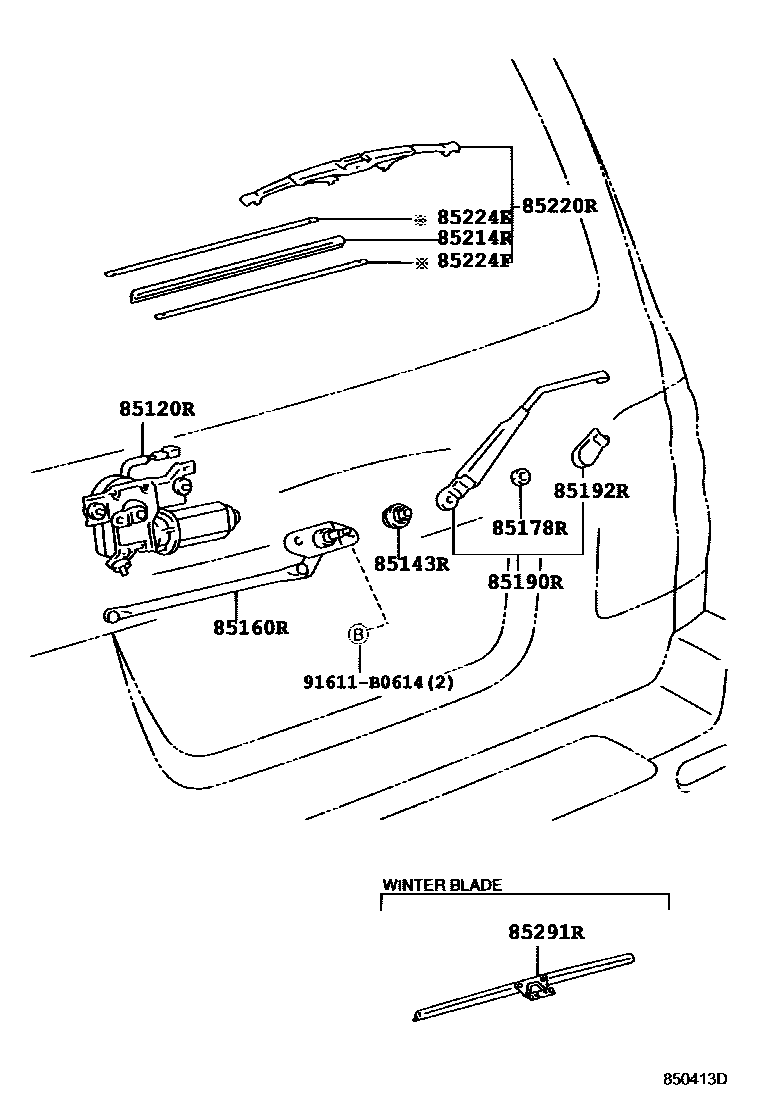 ※ 85224E
85220R
85214R
※ 85224F

85120R

85192R
85178R
85143R
85190R
85160R
B
91611-B0614(2)

WINTER BLADE
85291R

850413D