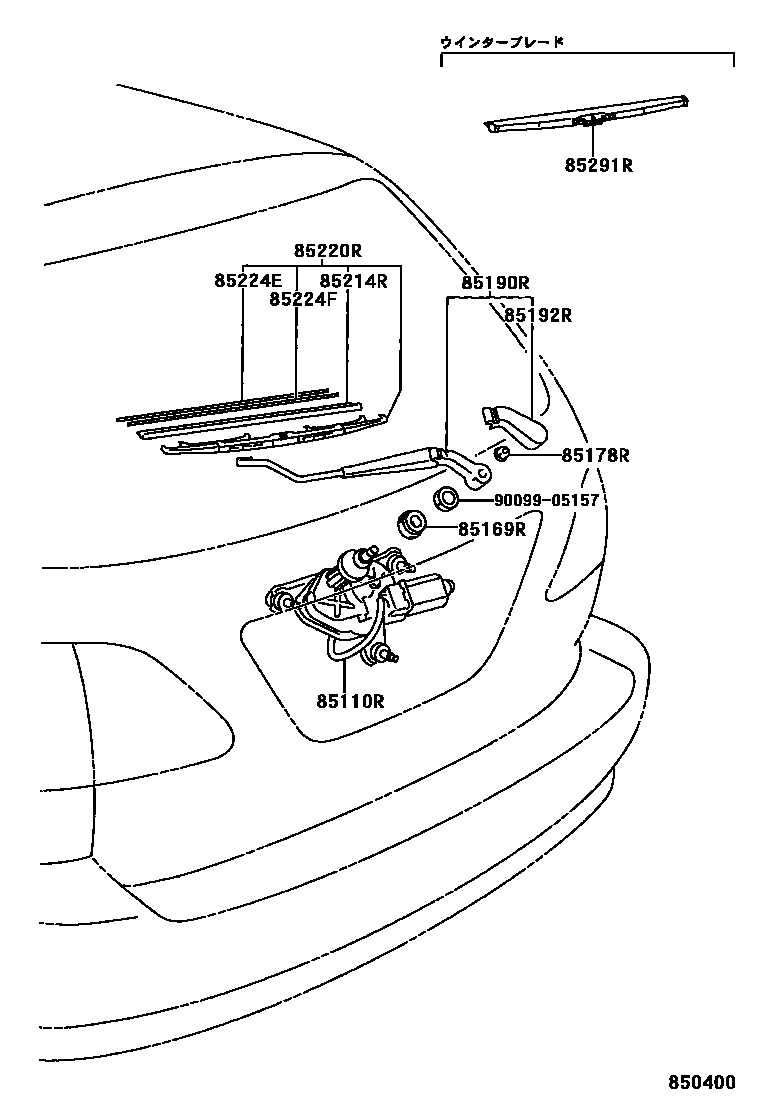 ウインターブレード

85291R

85220R

85224E

85214R

85224F

85190R

85192R

85178R

90099-05157

85169R

85110R

850400