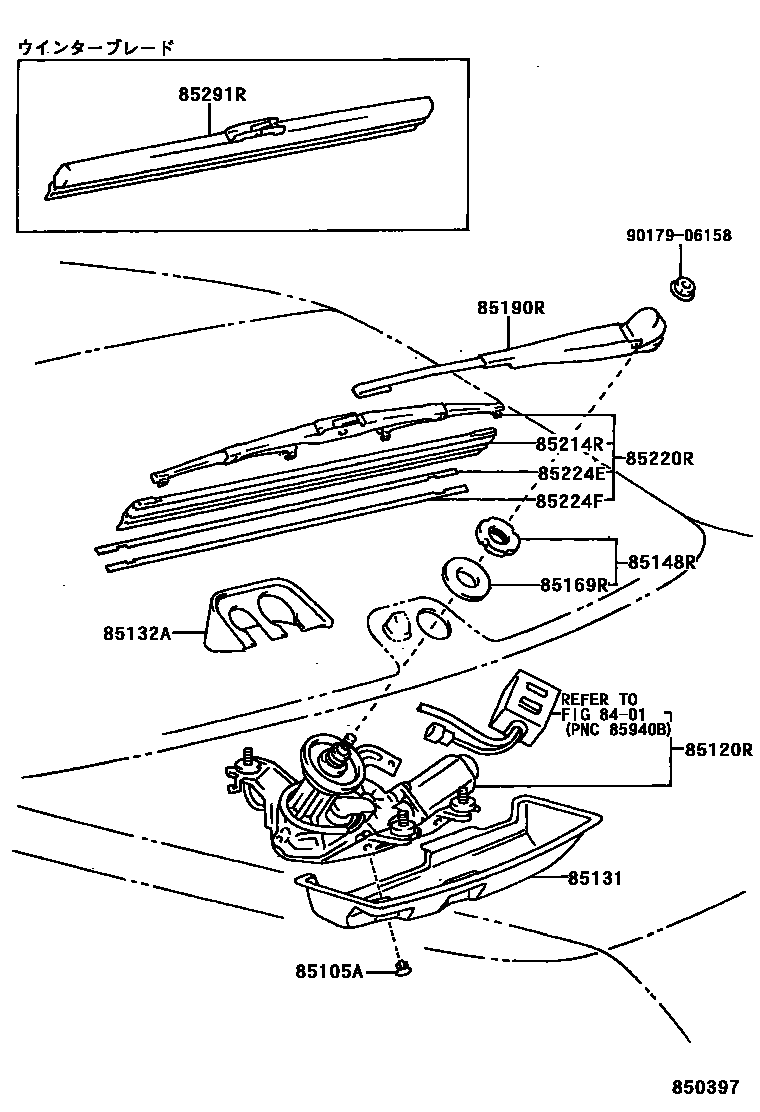 ウインターブレード

85291R

90179-06158

85190R

85214R

85220R

85224E

85224F

85148R

85169R

85132A

REFER TO
FIG 84-01
(PNC 85940B)

85120R

85131

85105A

850397