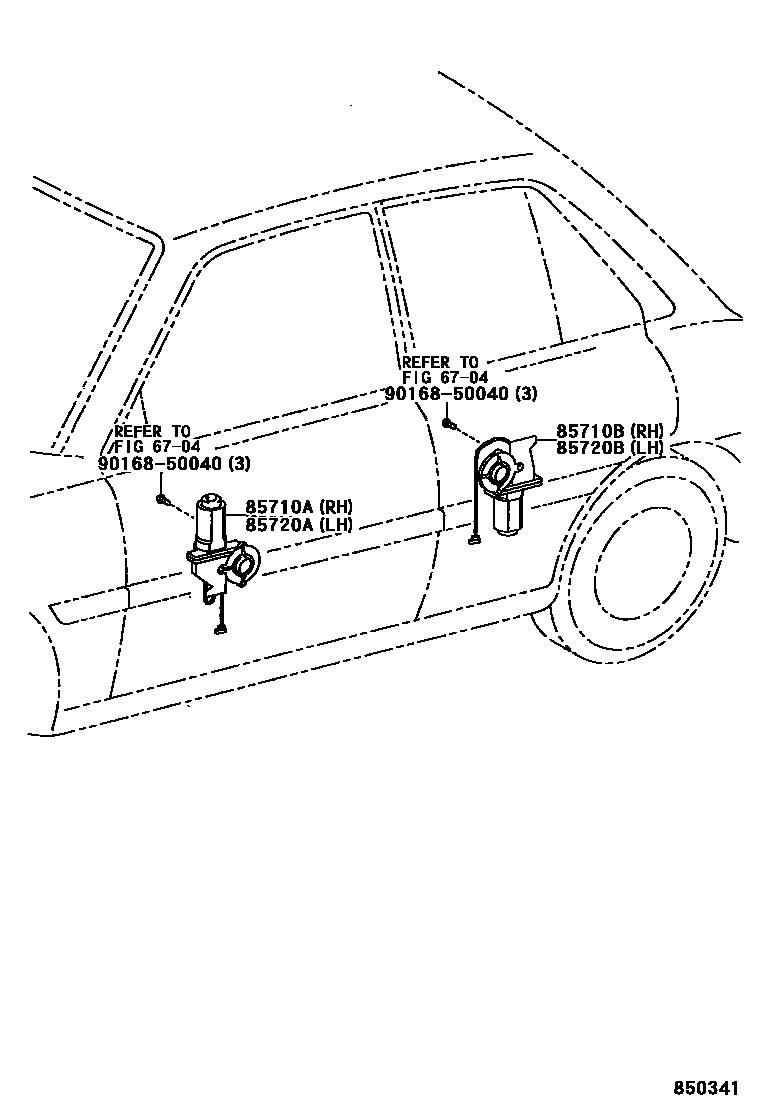 REFER TO
FIG 67-04
90168-50040 (3)

85710B (RH)
85720B (LH)

REFER TO
FIG 67-04
90168-50040 (3)

85710A (RH)
85720A (LH)

850341