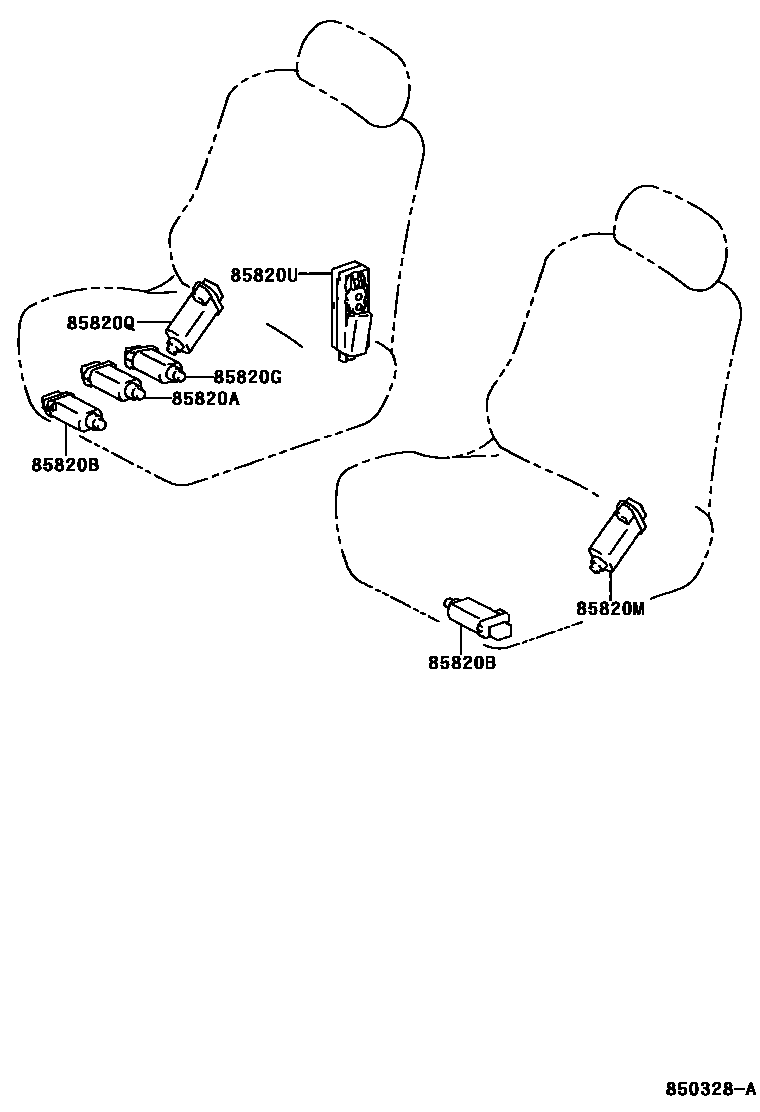 85820U
85820Q
85820G
85820A
85820B
85820M
85820B
850328-A