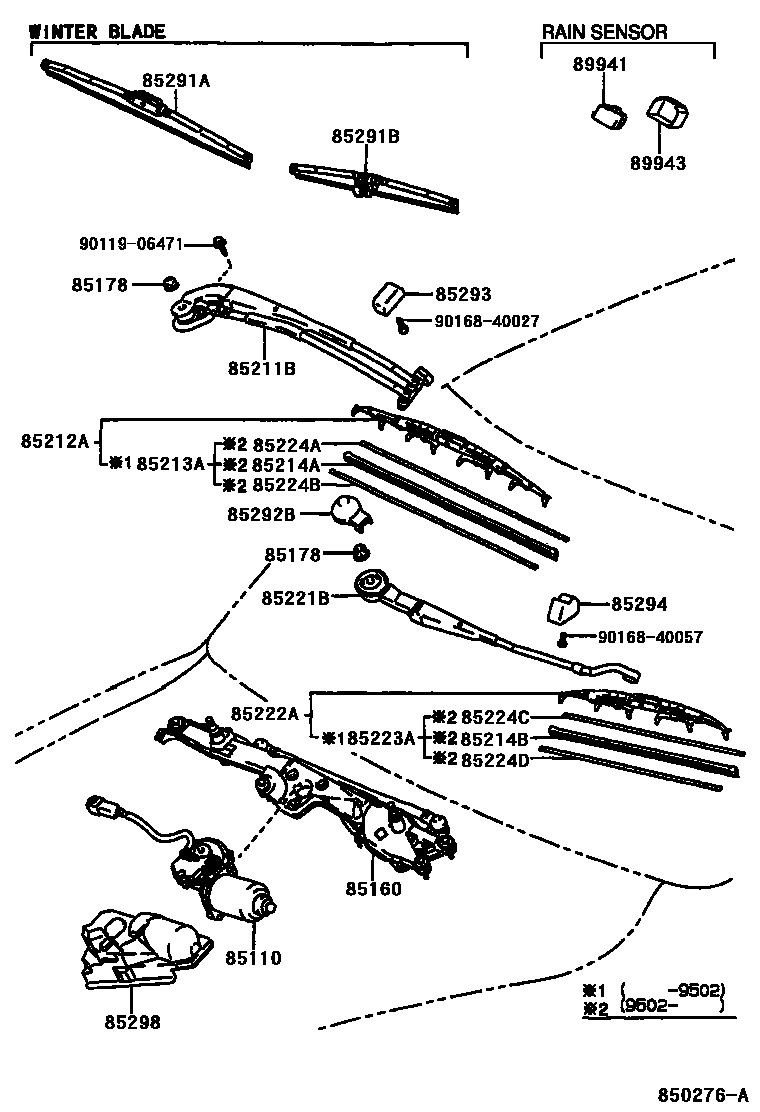 WINTER BLADE

RAIN SENSOR

85291A

85291B

89941

89943

90119-06471

85178

85293

90168-40027

85211B

85212A

※1 85213A

※2 85224A

※2 85214A

※2 85224B

85292B

85178

85221B

85294

90168-40057

85222A

※1 85223A

※2 85224C

※2 85214B

※2 85224D

85160

85110

85298

※1 ( -9502)
※2 (9502- )

850276-A