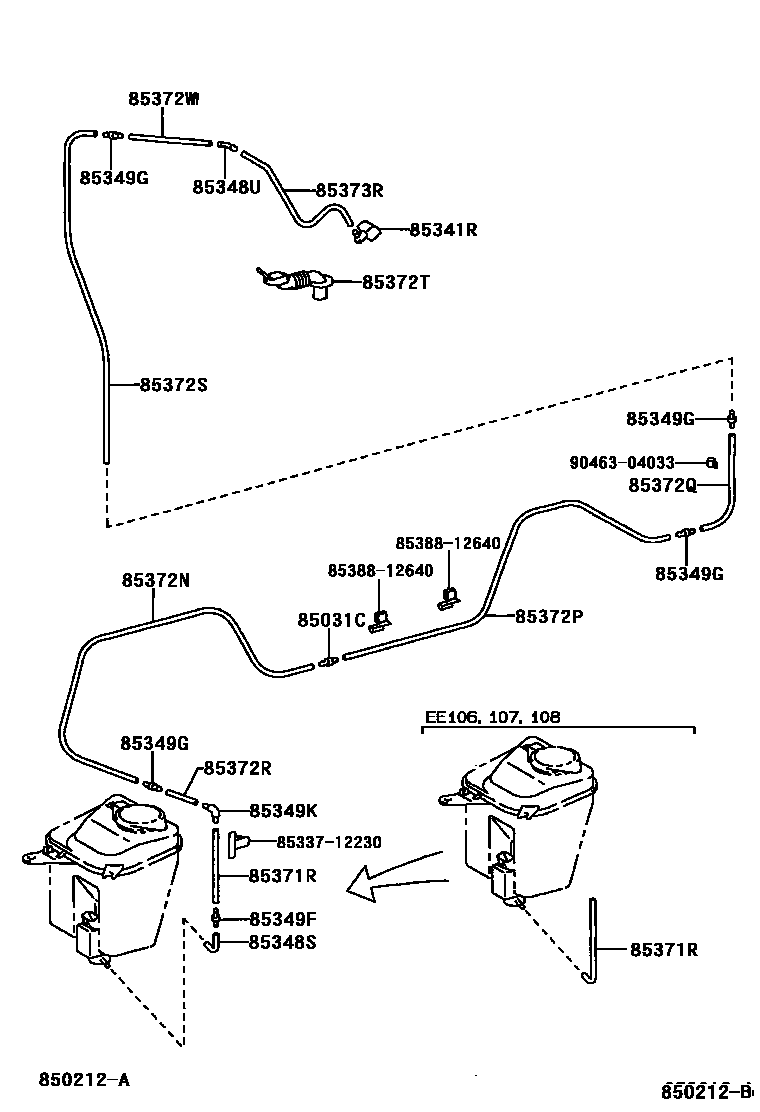 85372W
85349G
85348U
85373R
85341R
85372T
85372S
85349G
90463-04033
85372Q
85349G
85388-12640
85388-12640
85372N
85031C
85372P
EE106, 107, 108
85349G
85372R
85349K
85337-12230
85371R
85349F
85348S
85371R
850212-A
850212-B