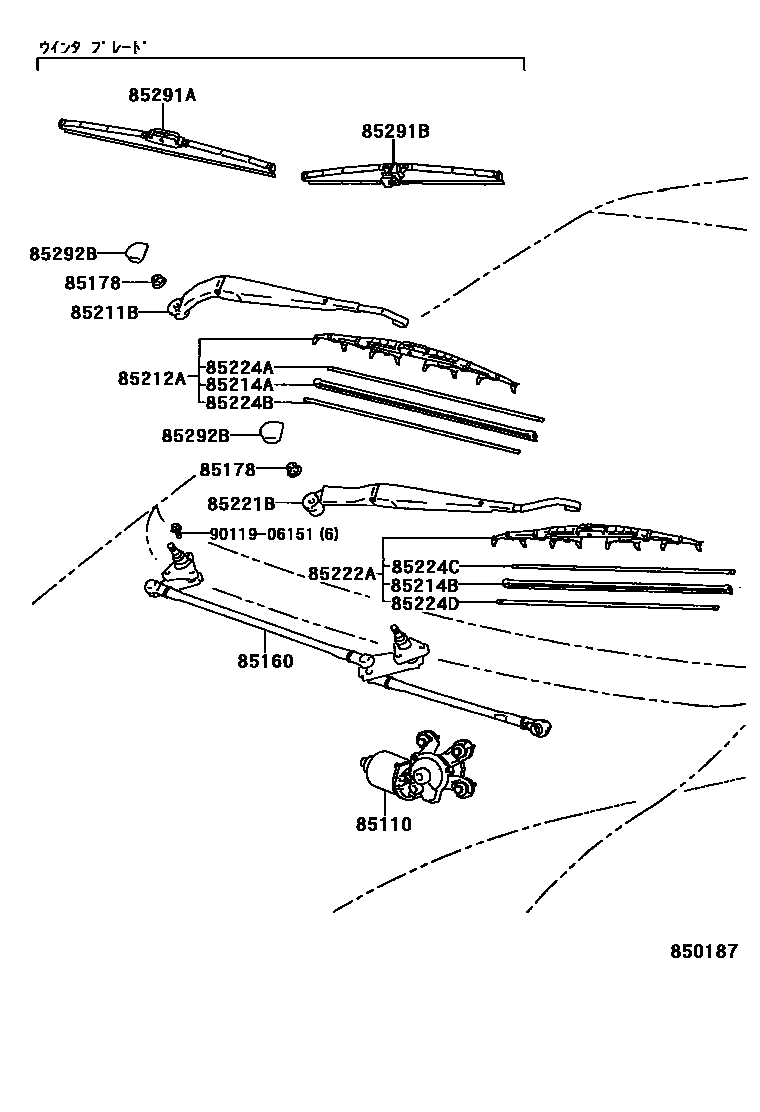 ウインタ ブレード

85291A

85291B

85292B

85178

85211B

85212A

85224A

85214A

85224B

85292B

85178

85221B

90119-06151 (6)

85222A

85224C

85214B

85224D

85160

85110

850187