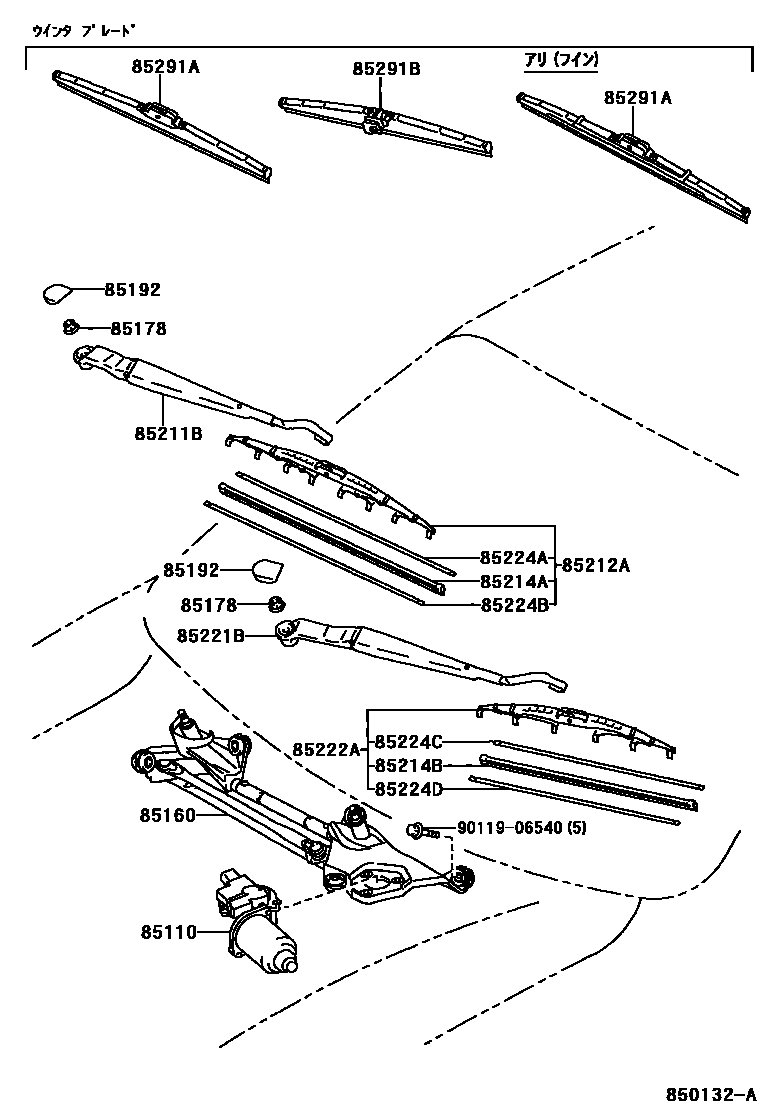 ウインタ ブレード

85291A
85291B
アリ (フイン)
85291A

85192
85178
85211B

85224A
85214A
85224B
85212A

85192
85178
85221B

85222A
85224C
85214B
85224D

85160
90119-06540 (5)
85110

850132-A