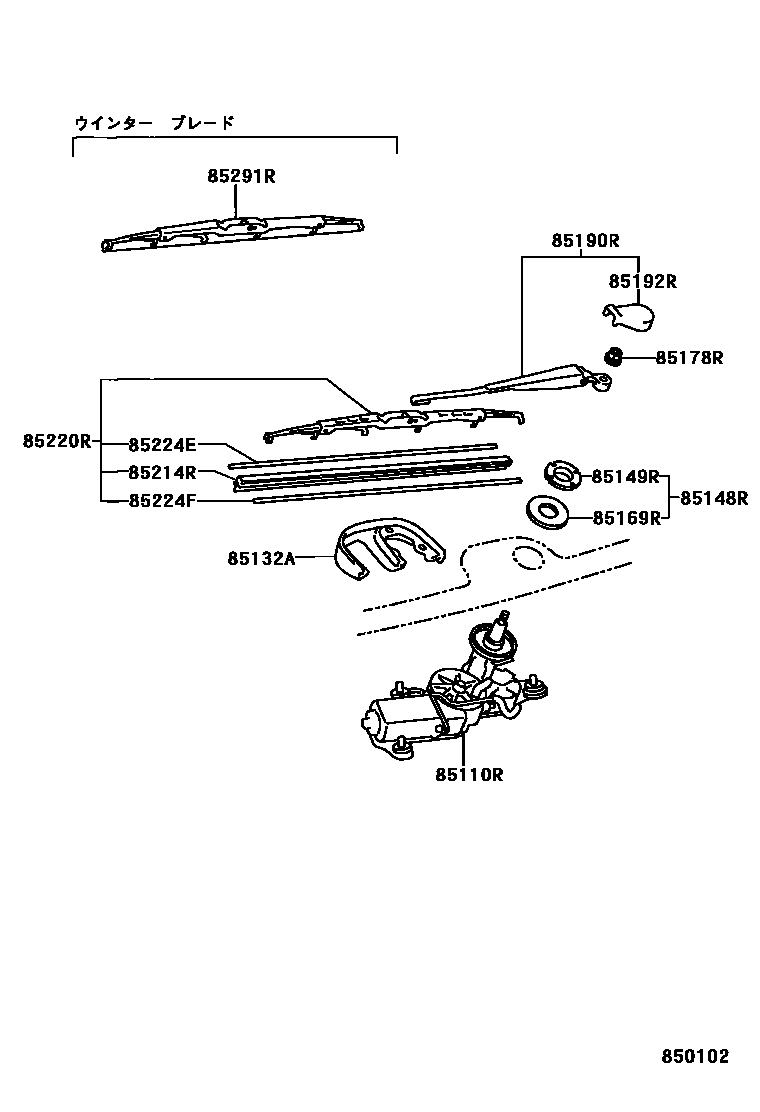 ウインター ブレード

85291R

85190R

85192R

85178R

85220R

85224E

85214R

85224F

85149R

85148R

85169R

85132A

85110R

850102