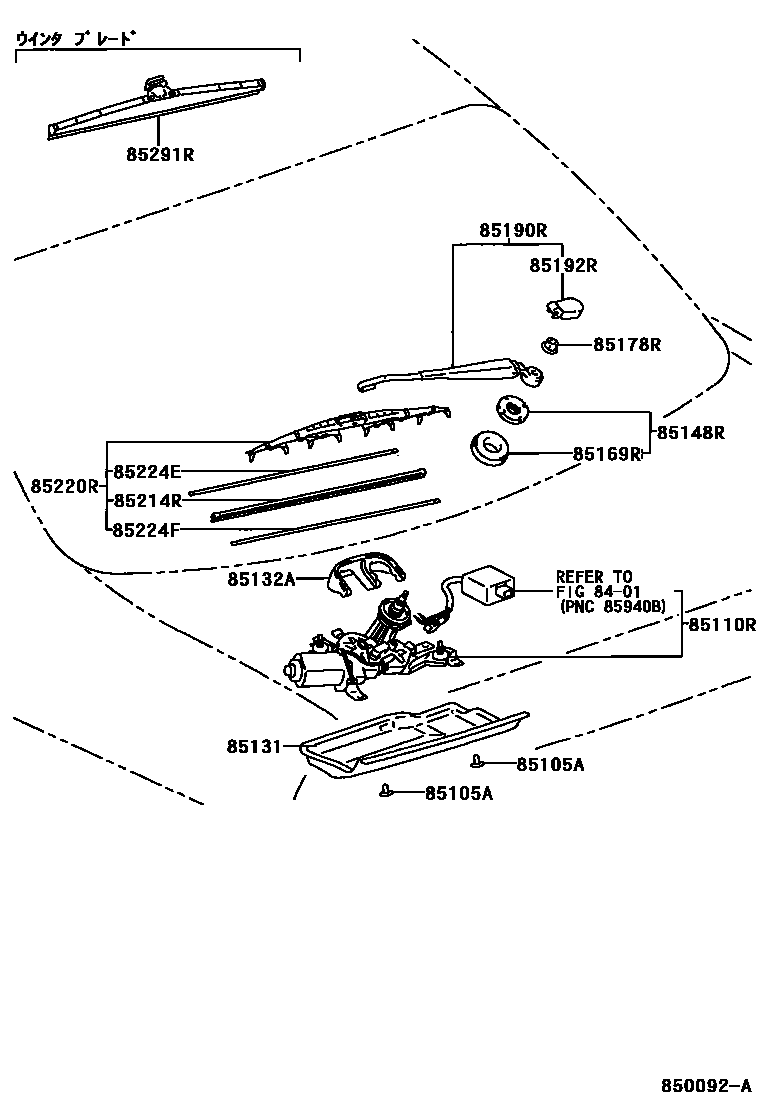 ウインタ ブレード

85291R

85190R

85192R

85178R

85148R

85169R

85220R

85224E

85214R

85224F

85132A

REFER TO FIG 84-01 (PNC 85940B)

85110R

85131

85105A

85105A

850092-A