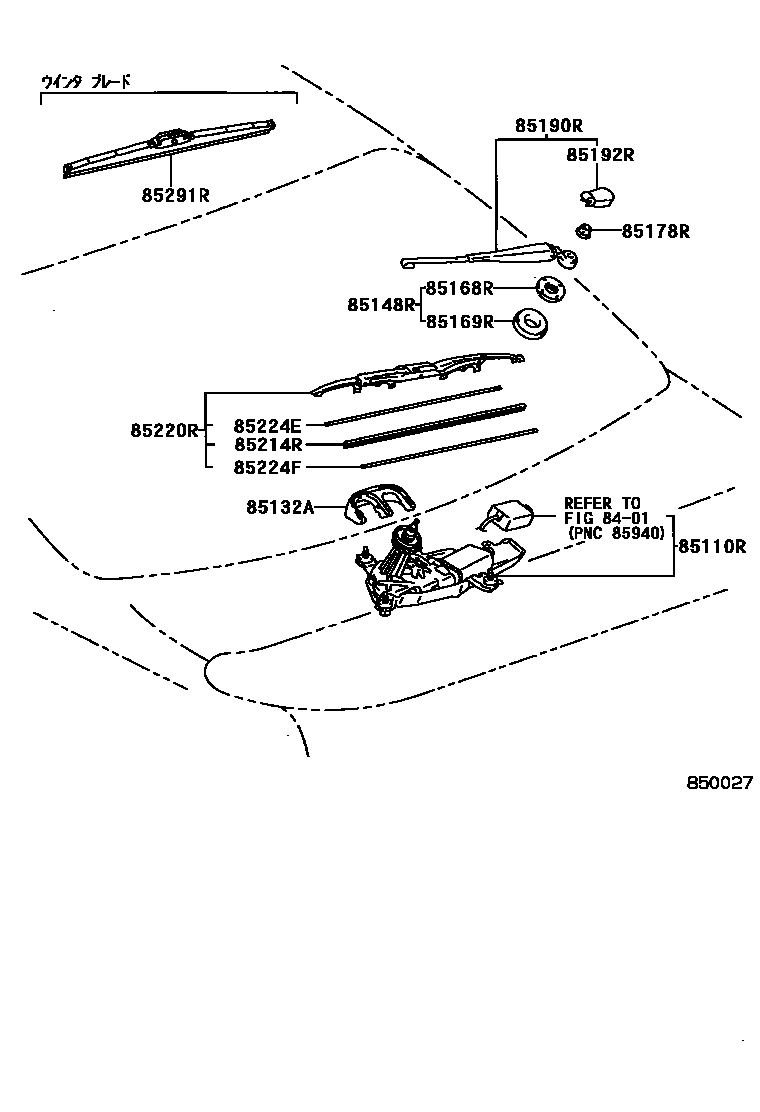 ウインタ ブレード

85291R

85190R

85192R

85178R

85148R

85168R

85169R

85220R

85224E

85214R

85224F

85132A

REFER TO FIG 84-01 (PNC 85940)

85110R

850027