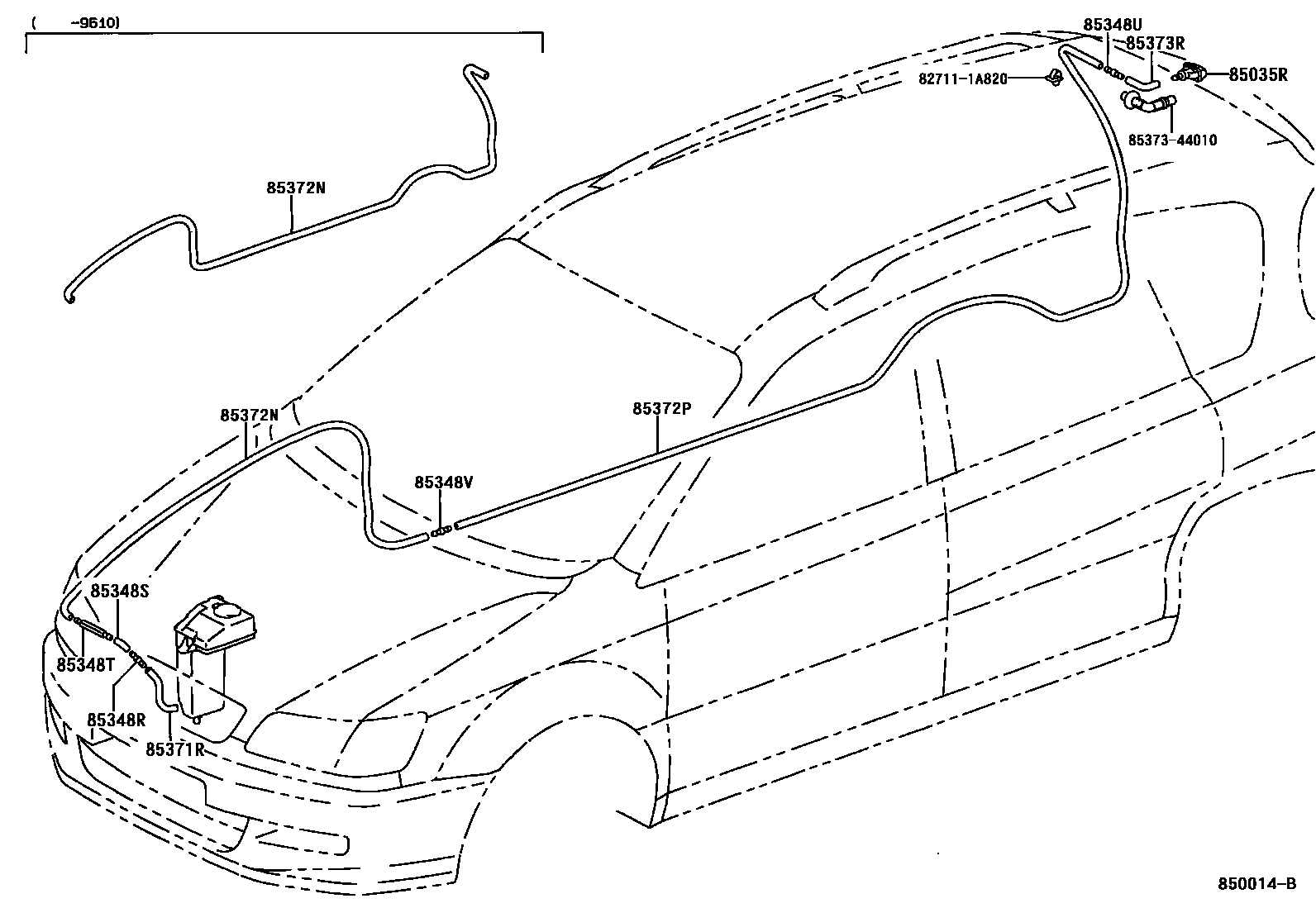 ( -9610)

85372N

85348U
85373R
82711-1A820
85035R
85373-44010

85372N
85372P
85348V

85348S
85348T
85348R
85371R

850014-B