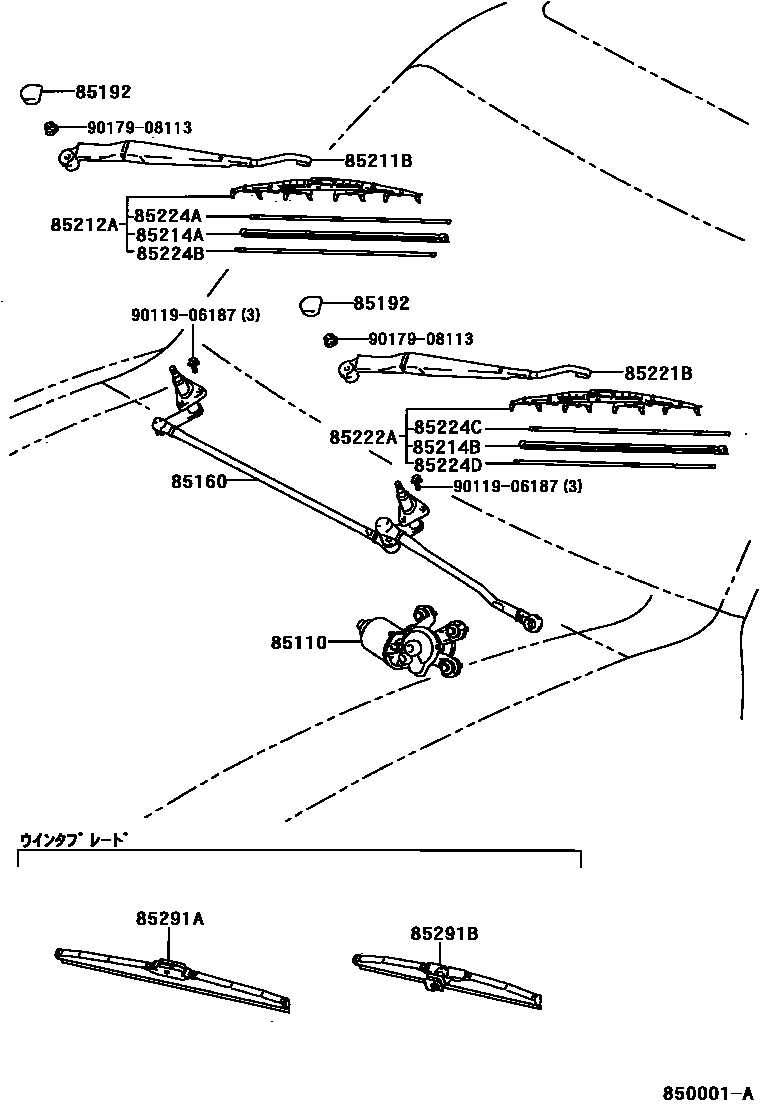 85192
90179-08113
85211B
85212A
85224A
85214A
85224B
90119-06187 (3)
85192
90179-08113
85221B
85222A
85224C
85214B
85224D
90119-06187 (3)
85160
85110
ウインタブレード
85291A
85291B
850001-A