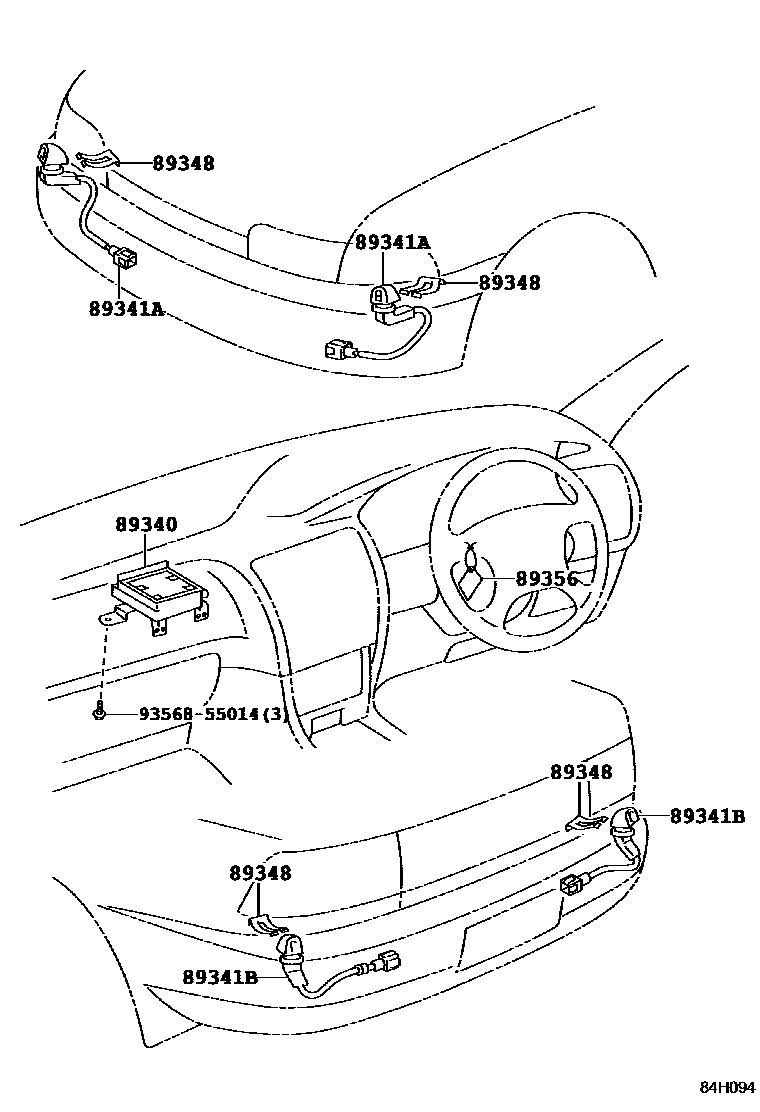 89348
89341A
89348
89341A
89340
89356
93568-55014(3)
89348
89341B
89348
89341B
84H094