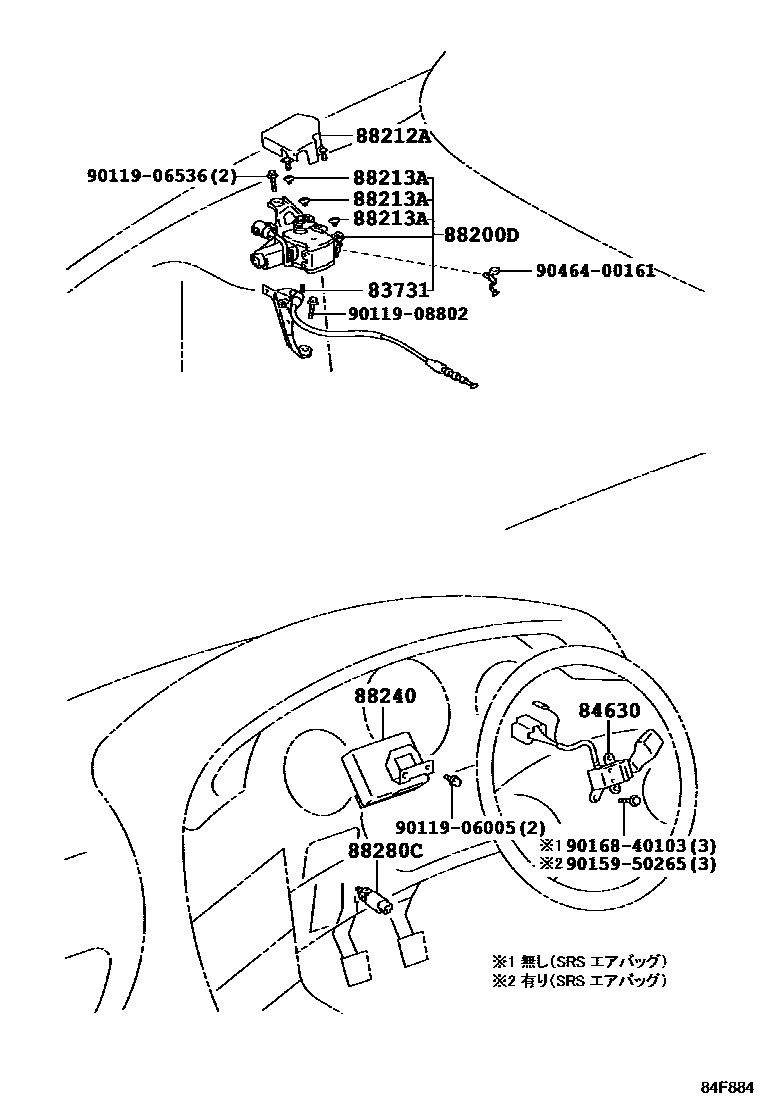 88212A
90119-06536(2)
88213A
88213A
88213A
88200D
90464-00161
83731
90119-08802

88240
84630
90119-06005(2)
88280C
※1 90168-40103(3)
※2 90159-50265(3)

※1 無し(SRS エアバッグ)
※2 有り(SRS エアバッグ)

84F884