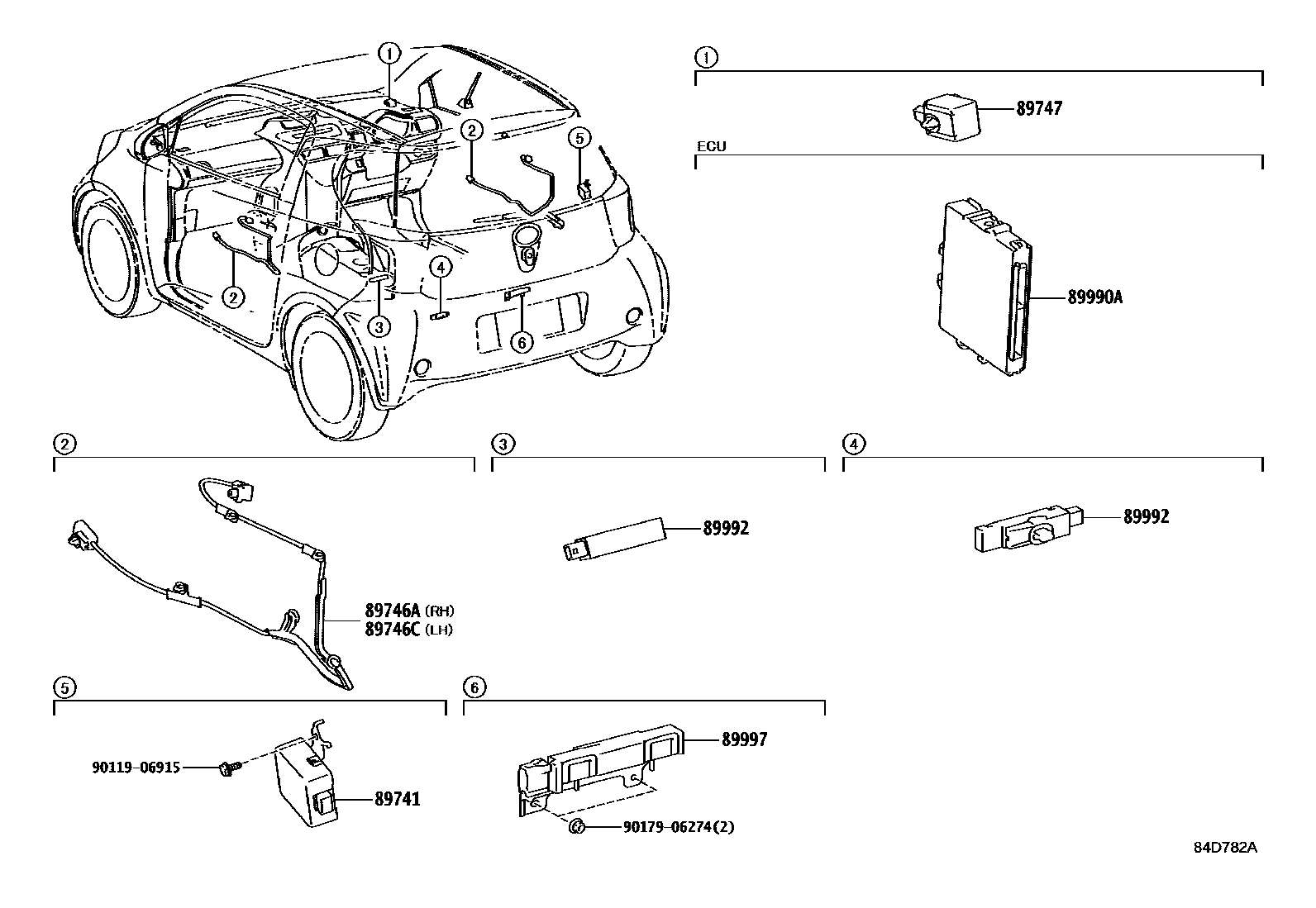 ①
②
⑤
②
④
③
⑥

①
89747

ECU
89990A

②
89746A (RH)
89746C (LH)

③
89992

④
89992

⑤
90119-06915
89741

⑥
89997
90179-06274(2)

84D782A