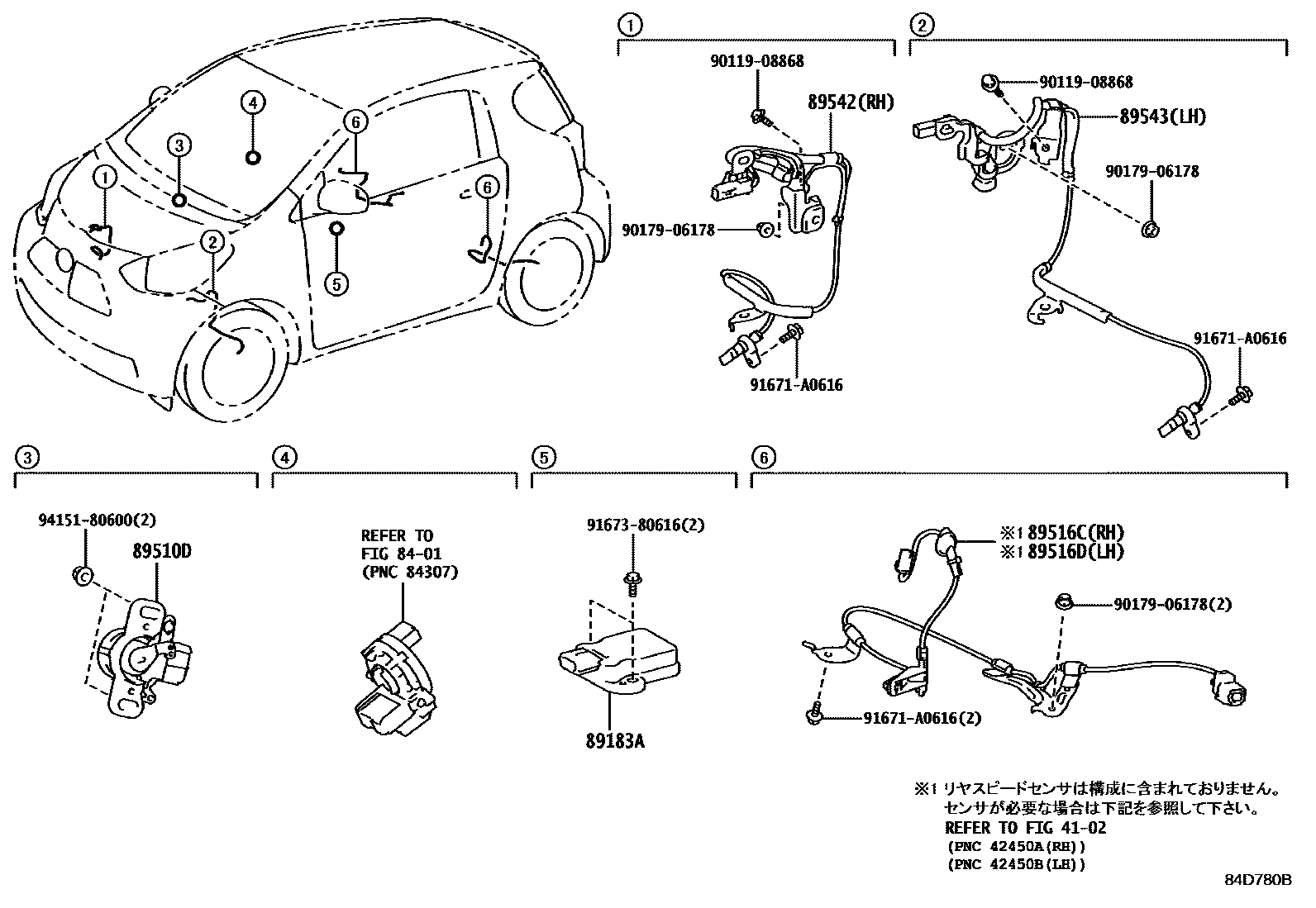 4
3
1
6
6
2
5

1
90119-08868
89542(RH)
90179-06178
91671-A0616

2
90119-08868
89543(LH)
90179-06178
91671-A0616

3
94151-80600(2)
89510D

4
REFER TO
FIG 84-01
(PNC 84307)

5
91673-80616(2)
89183A

6
※1 89516C(RH)
※1 89516D(LH)
90179-06178(2)
91671-A0616(2)

※1 リヤスピードセンサは構成に含まれておりません。
センサが必要な場合は下記を参照して下さい。
REFER TO FIG 41-02
(PNC 42450A(RH))
(PNC 42450B(LH))

84D780B