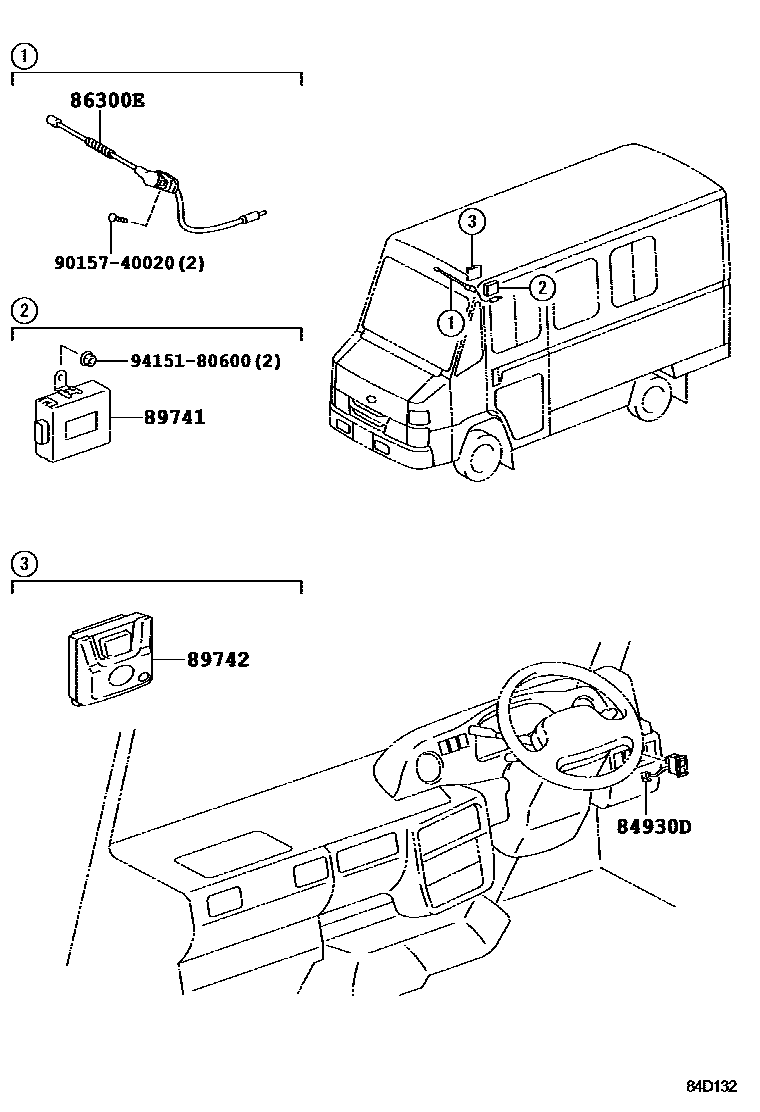 ①
86300E
90157-40020(2)
②
94151-80600(2)
89741
③
②
①
③
89742
84930D
84D132