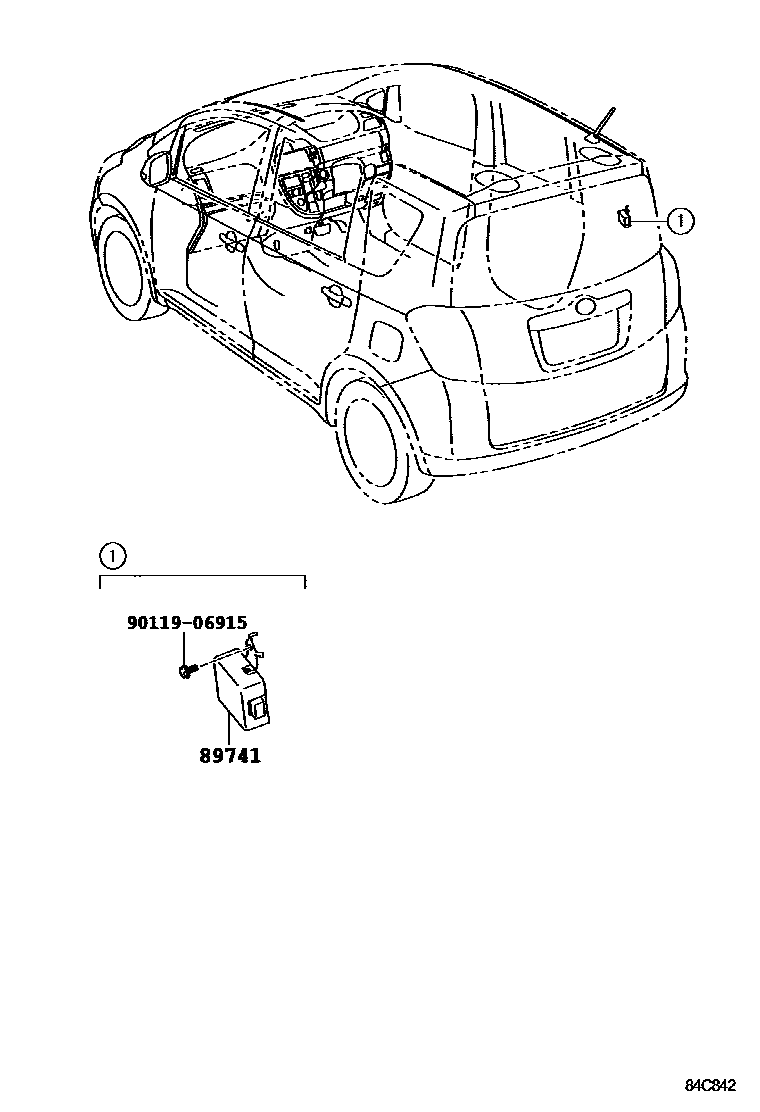 ①

①

90119-06915

89741

84C842