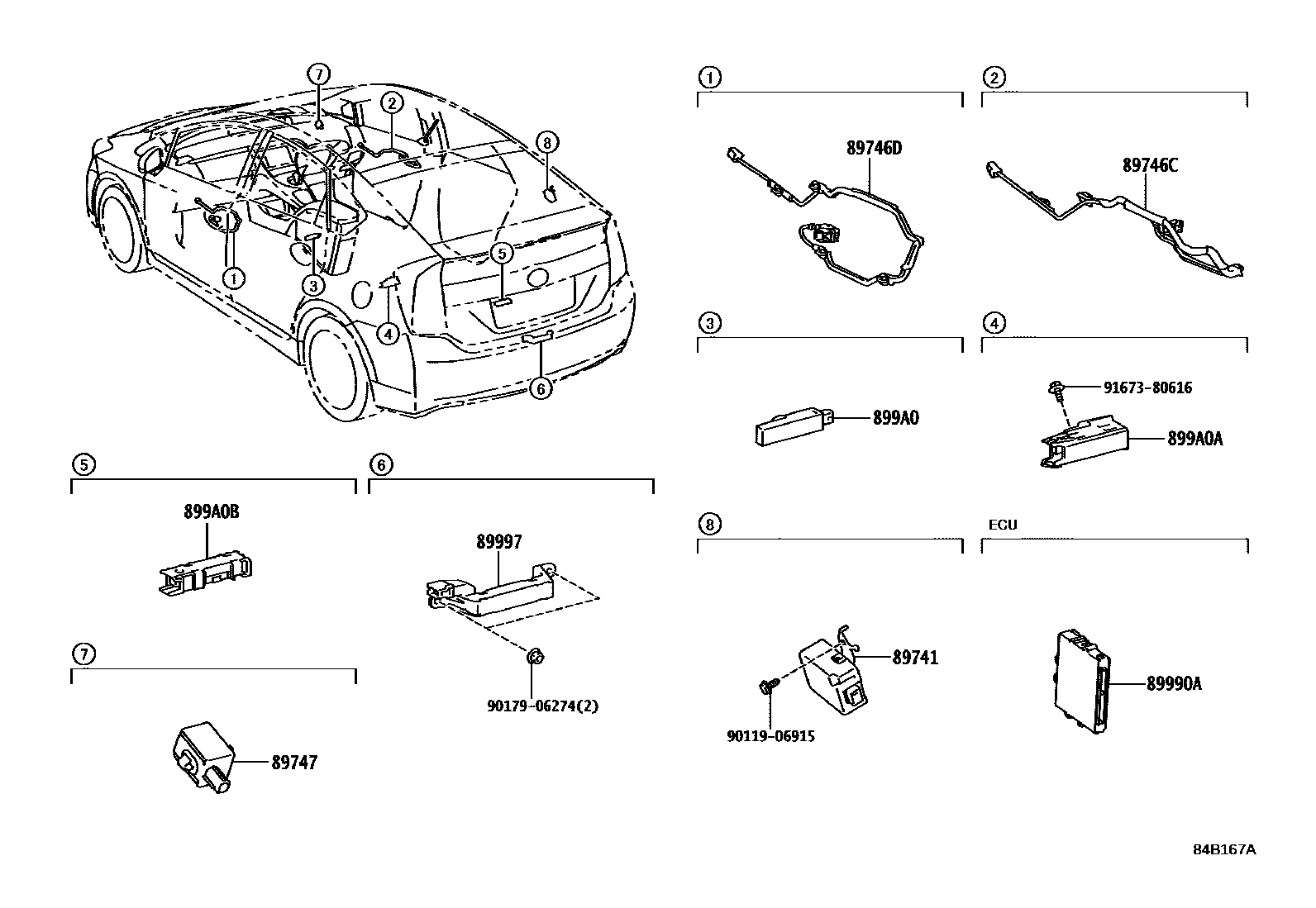 7
2
8
5
1
3
4
6

1
89746D

2
89746C

3
899A0

4
91673-80616
899A0A

5
899A0B

6
89997
90179-06274(2)

7
89747

8
89741
90119-06915

ECU
89990A

84B167A