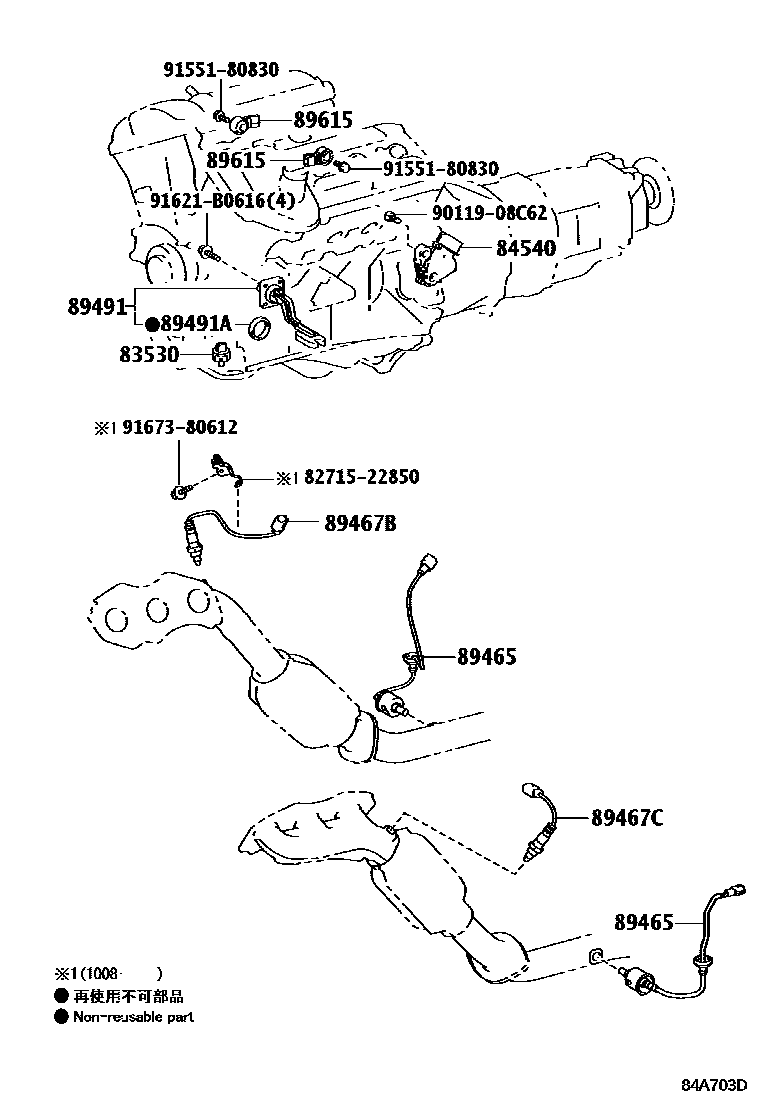 91551-80830
89615
89615
91551-80830
91621-B0616(4)
90119-08C62
84540
89491
●89491A
83530

※1 91673-80612
※1 82715-22850
89467B

89465

89467C

89465

※1(1008- )
● 再使用不可部品
● Non-reusable part

84A703D