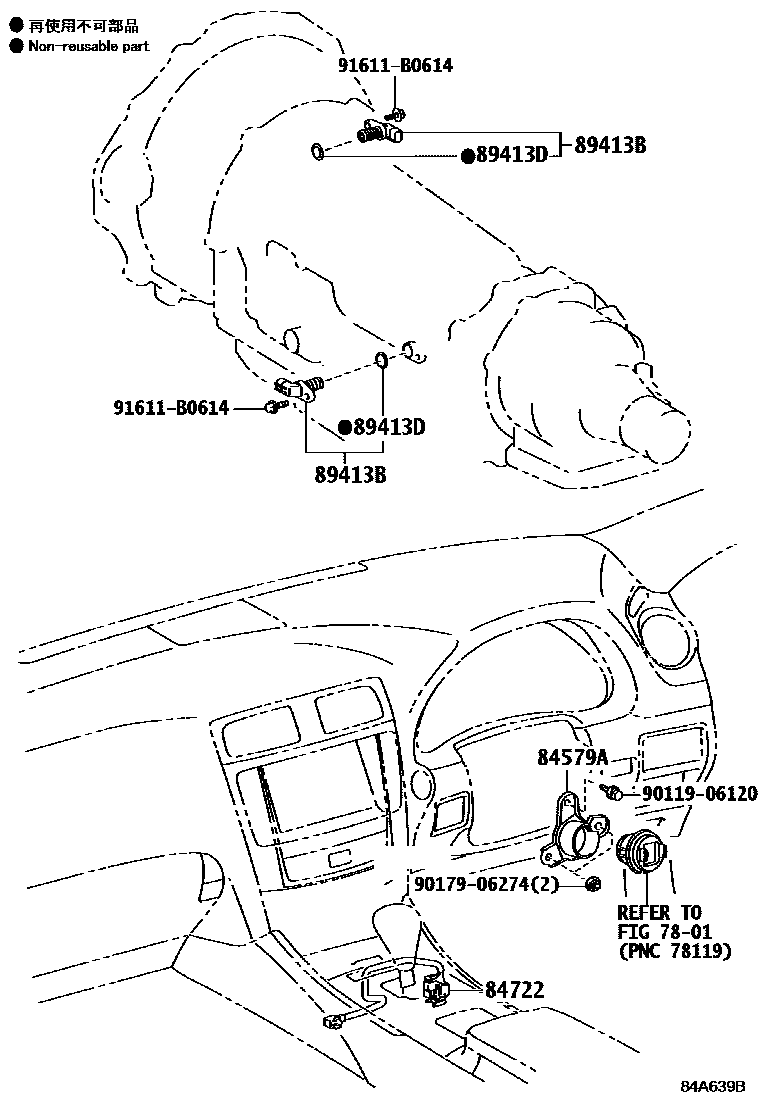 ● 再使用不可部品
● Non-reusable part

91611-B0614

●89413D

89413B

91611-B0614

●89413D

89413B

84579A

90119-06120

90179-06274(2)

REFER TO FIG 78-01 (PNC 78119)

84722

84A639B