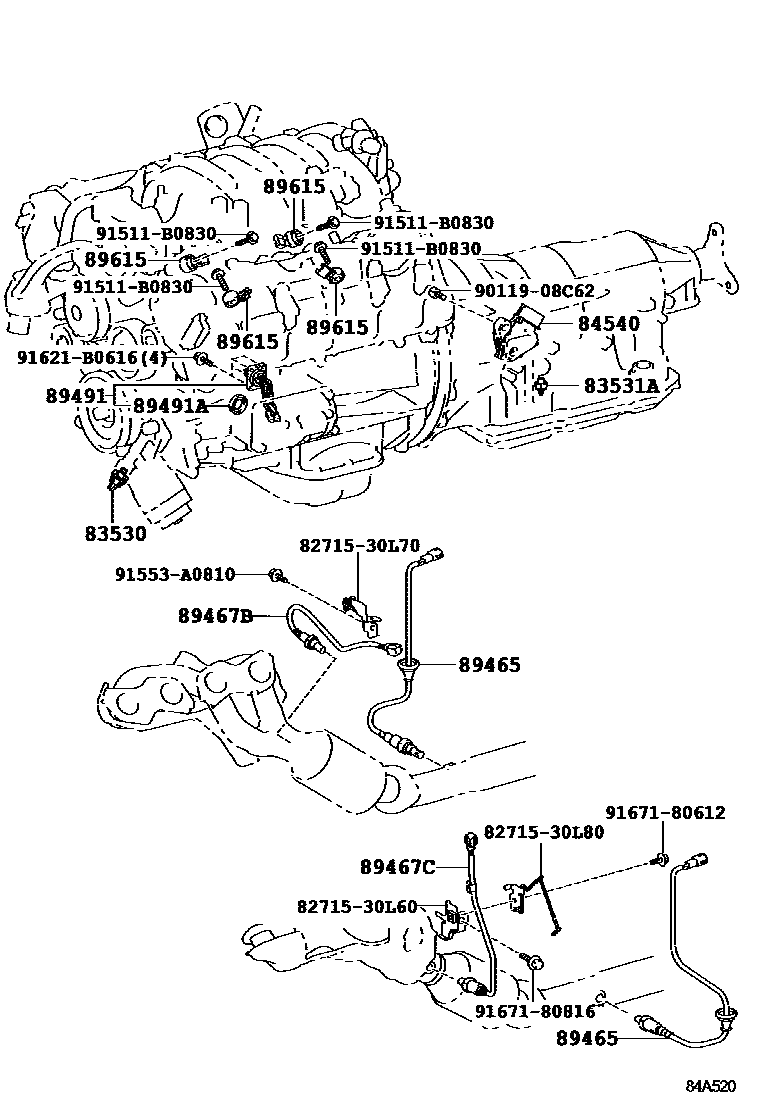 89615
91511-B0830
91511-B0830
91511-B0830
89615
91511-B0830
90119-08C62
89615
89615
84540
91621-B0616(4)
89491
89491A
83531A
83530
82715-30L70
91553-A0810
89467B
89465
91671-80612
82715-30L80
89467C
82715-30L60
91671-80816
89465
84A520