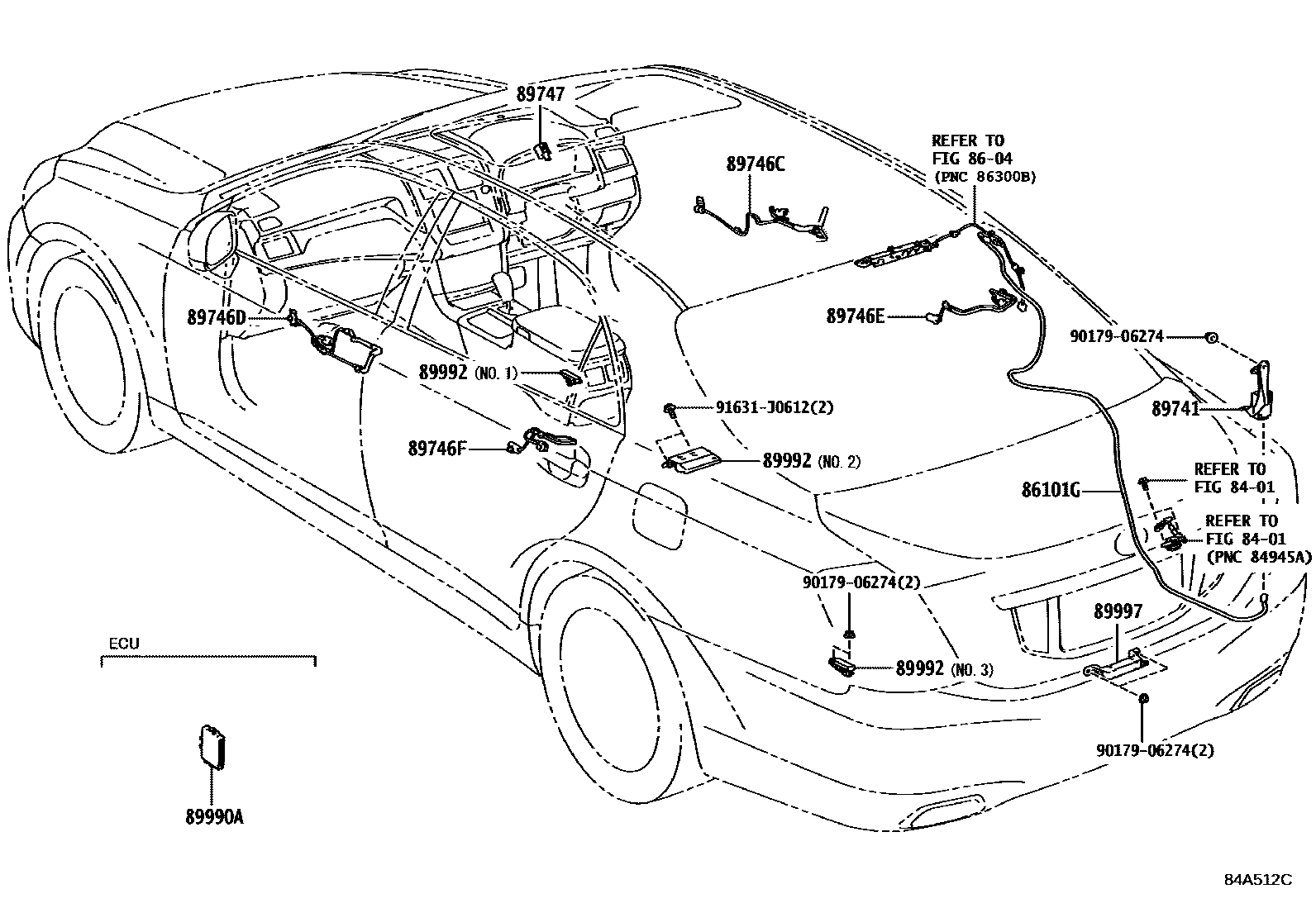 89747

89746C

REFER TO
FIG 86-04
(PNC 86300B)

89746D

89746E

90179-06274

89992 (NO. 1)

91631-J0612(2)

89741

89746F

89992 (NO. 2)

REFER TO
FIG 84-01

86101G

REFER TO
FIG 84-01
(PNC 84945A)

90179-06274(2)

89997

ECU

89992 (NO. 3)

90179-06274(2)

89990A

84A512C