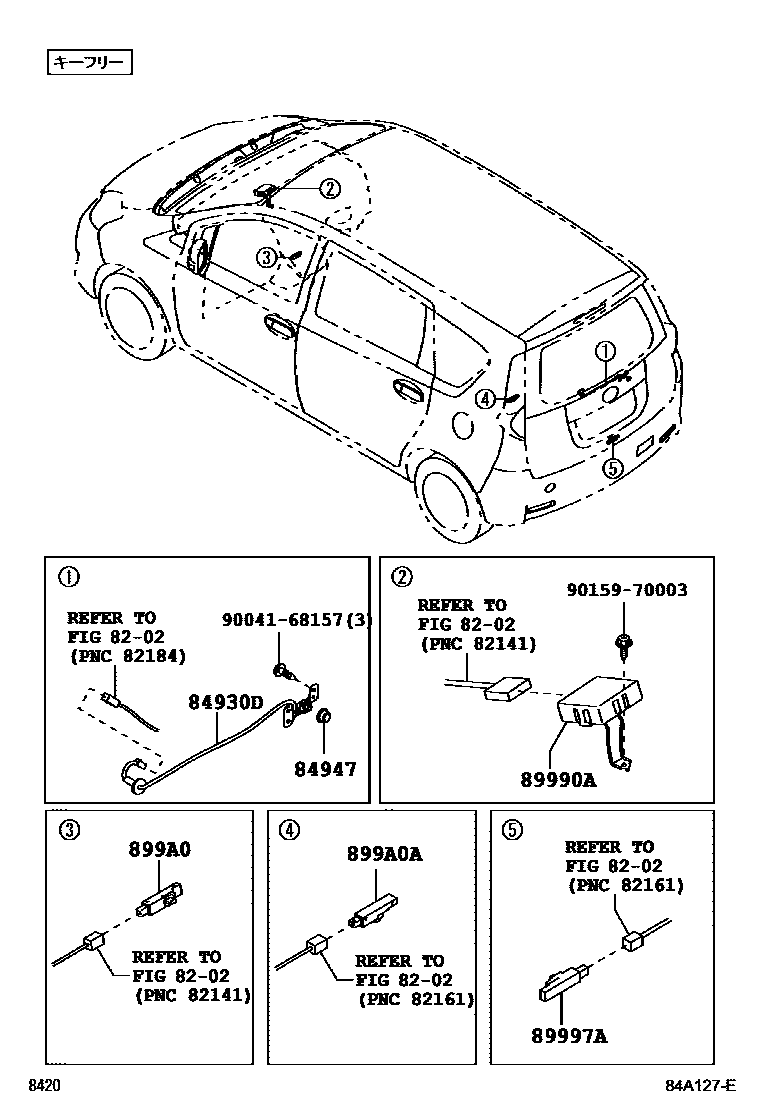 キーフリー

2
3
1
4
5

1
REFER TO
FIG 82-02
(PNC 82184)
90041-68157(3)
84930D
84947

2
REFER TO
FIG 82-02
(PNC 82141)
90159-70003
89990A

3
899A0
REFER TO
FIG 82-02
(PNC 82141)

4
899A0A
REFER TO
FIG 82-02
(PNC 82161)

5
REFER TO
FIG 82-02
(PNC 82161)
89997A

8420
84A127-E