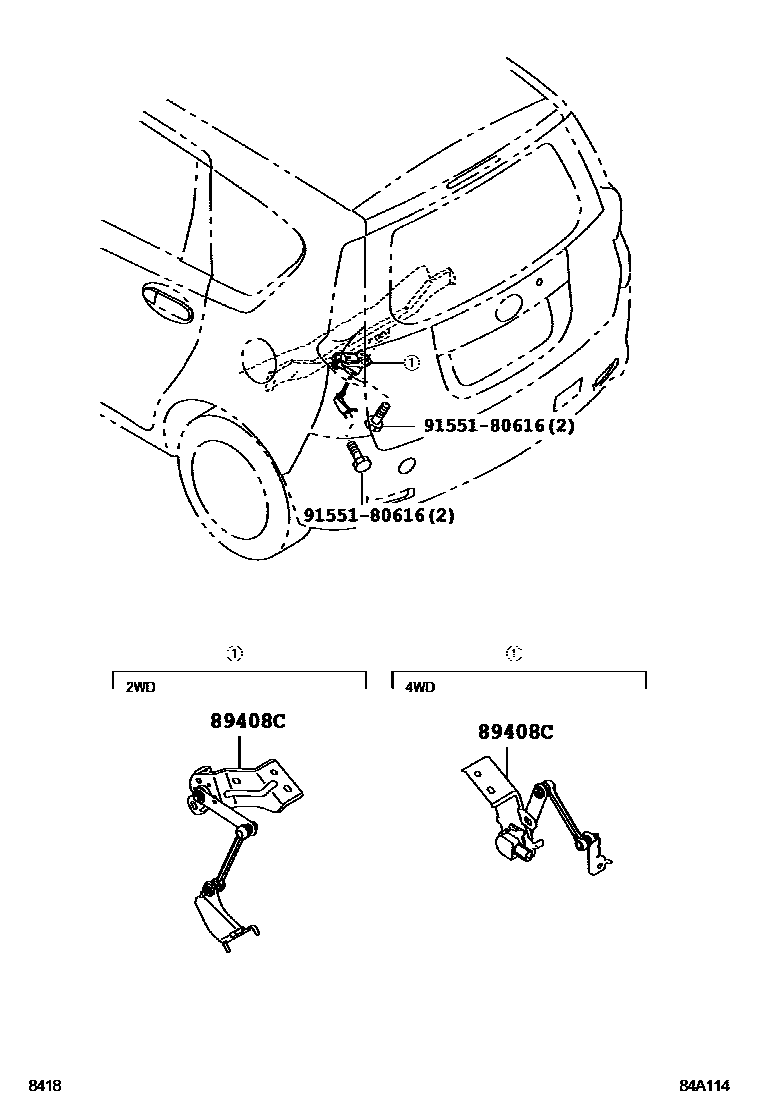 ①
91551-80616(2)
91551-80616(2)

①
2WD
89408C

①
4WD
89408C

8418
84A114