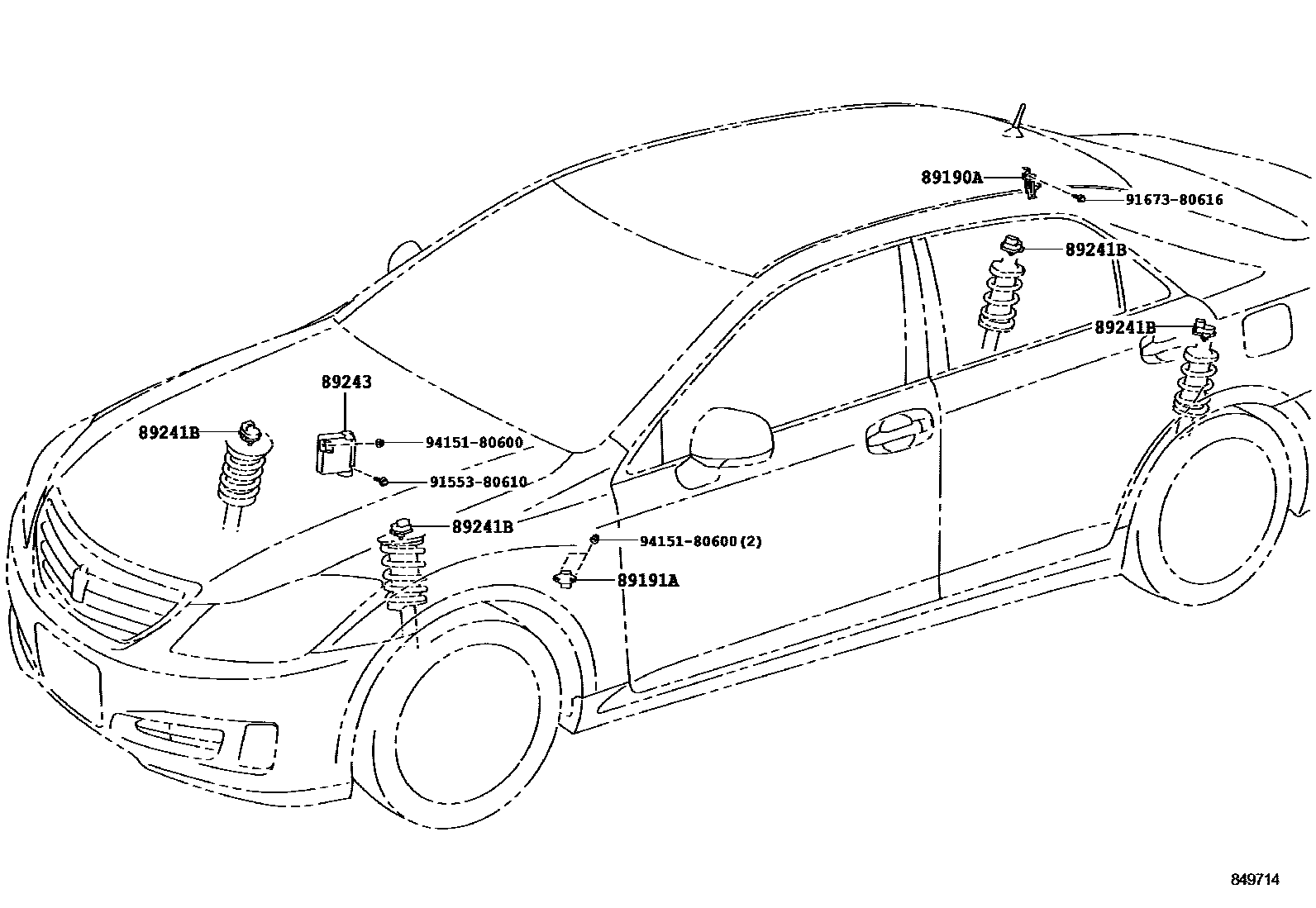 89190A
91673-80616
89241B
89241B
89243
89241B
94151-80600
91553-80610
89241B
94151-80600(2)
89191A
849714