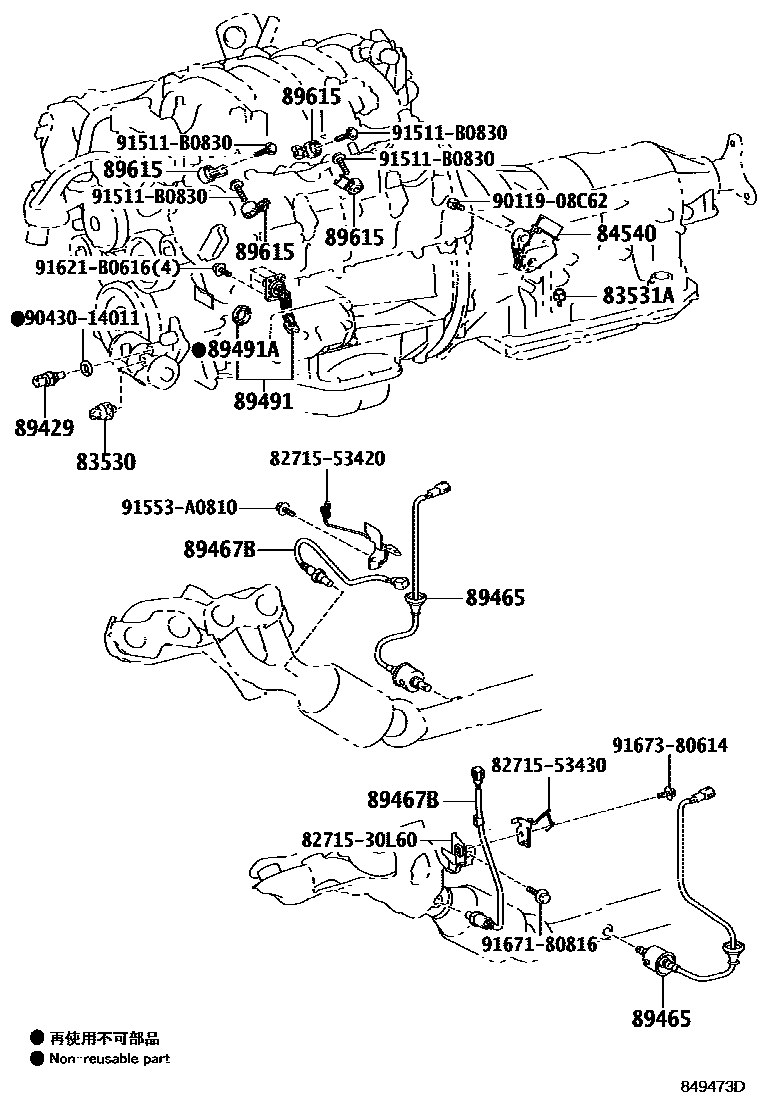 89615
91511-B0830
91511-B0830
89615
91511-B0830
91511-B0830
90119-08C62
89615
89615
84540
91621-B0616(4)
83531A
●90430-14011
●89491A
89491
89429
83530
82715-53420
91553-A0810
89467B
89465
91673-80614
82715-53430
89467B
82715-30L60
91671-80816
89465
● 再使用不可部品
● Non-reusable part
849473D