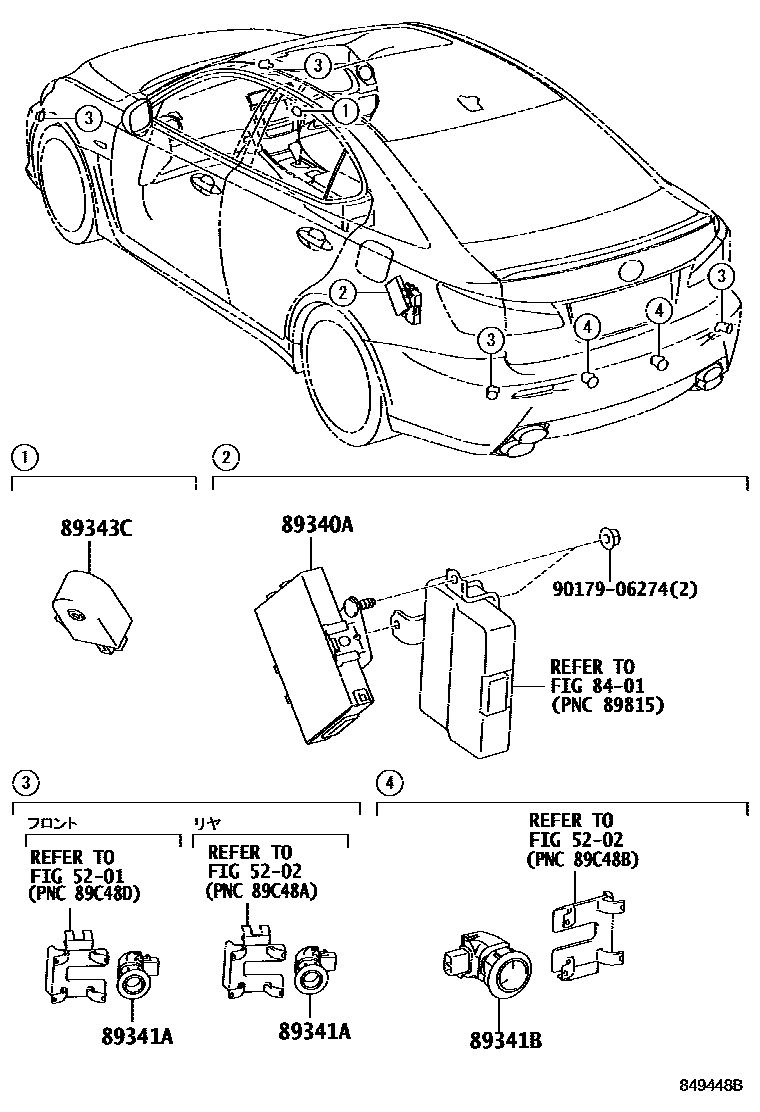 3
1
3
2
3
3
4
4

1

89343C

2

89340A

90179-06274(2)

REFER TO
FIG 84-01
(PNC 89815)

3

フロント

REFER TO
FIG 52-01
(PNC 89C48D)

89341A

リヤ

REFER TO
FIG 52-02
(PNC 89C48A)

89341A

4

REFER TO
FIG 52-02
(PNC 89C48B)

89341B

849448B