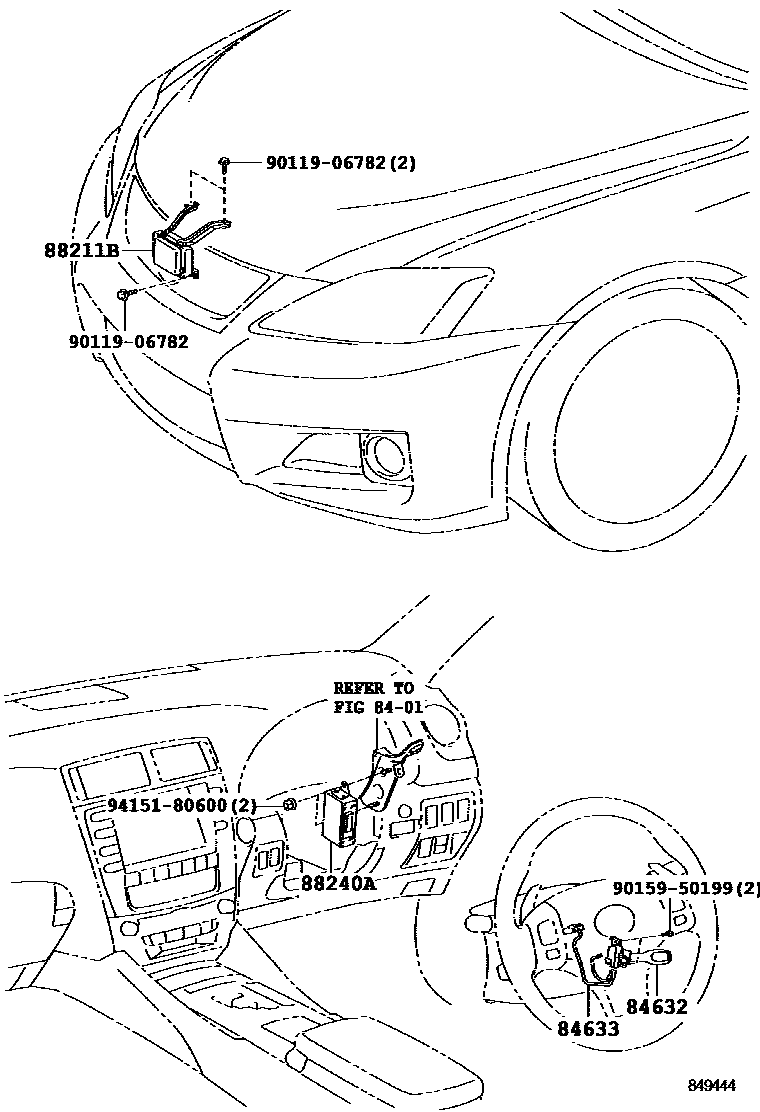 90119-06782(2)
88211B
90119-06782

REFER TO
FIG 84-01
94151-80600(2)
88240A
90159-50199(2)
84632
84633
849444