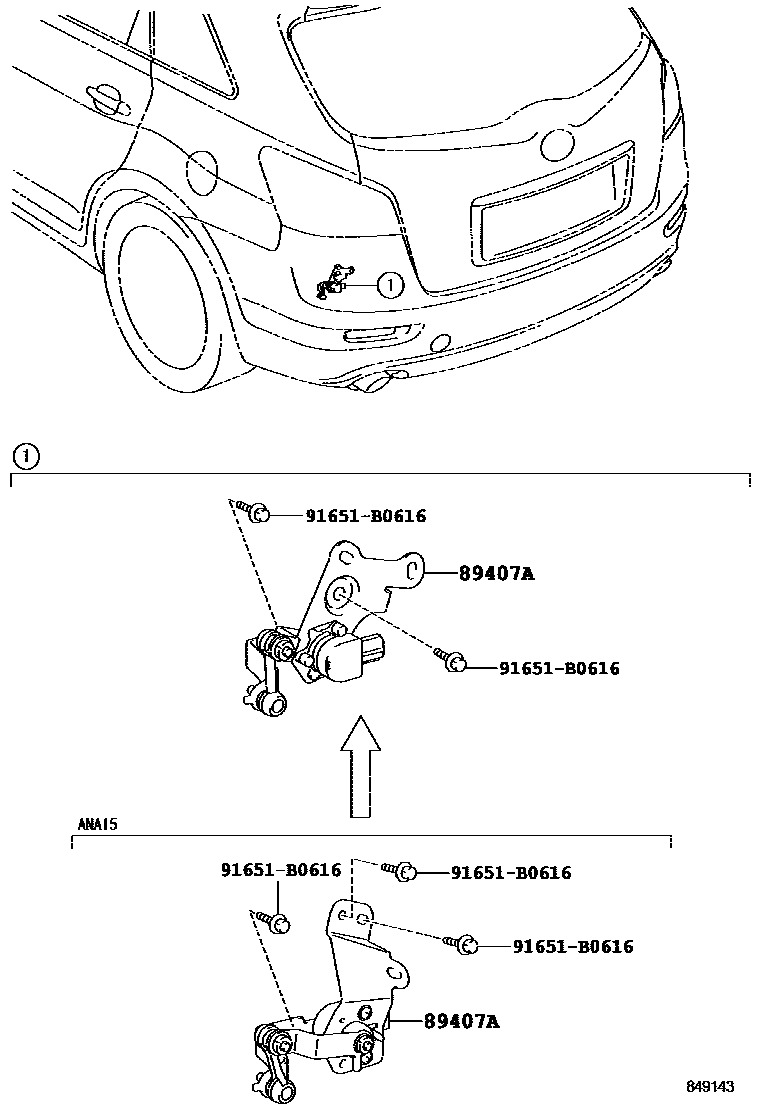 1

1

91651-B0616

89407A

91651-B0616

ANA15

91651-B0616

91651-B0616

91651-B0616

89407A

849143