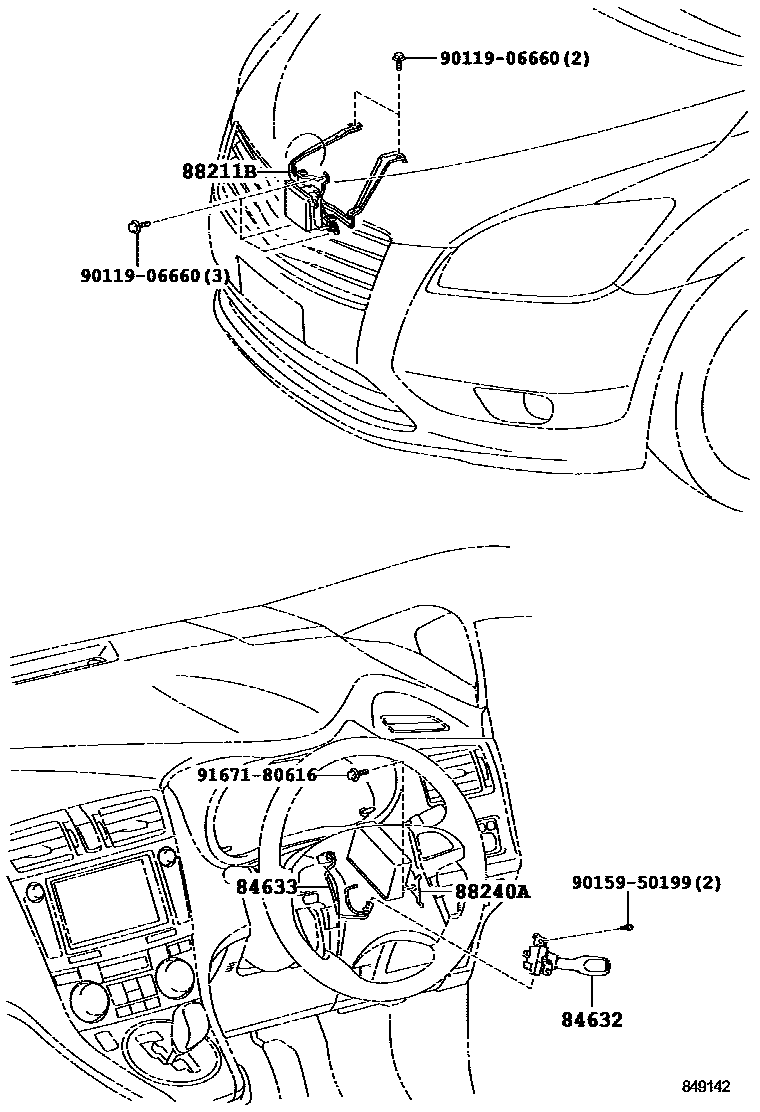 90119-06660(2)
88211B
90119-06660(3)
91671-80616
84633
88240A
90159-50199(2)
84632
849142