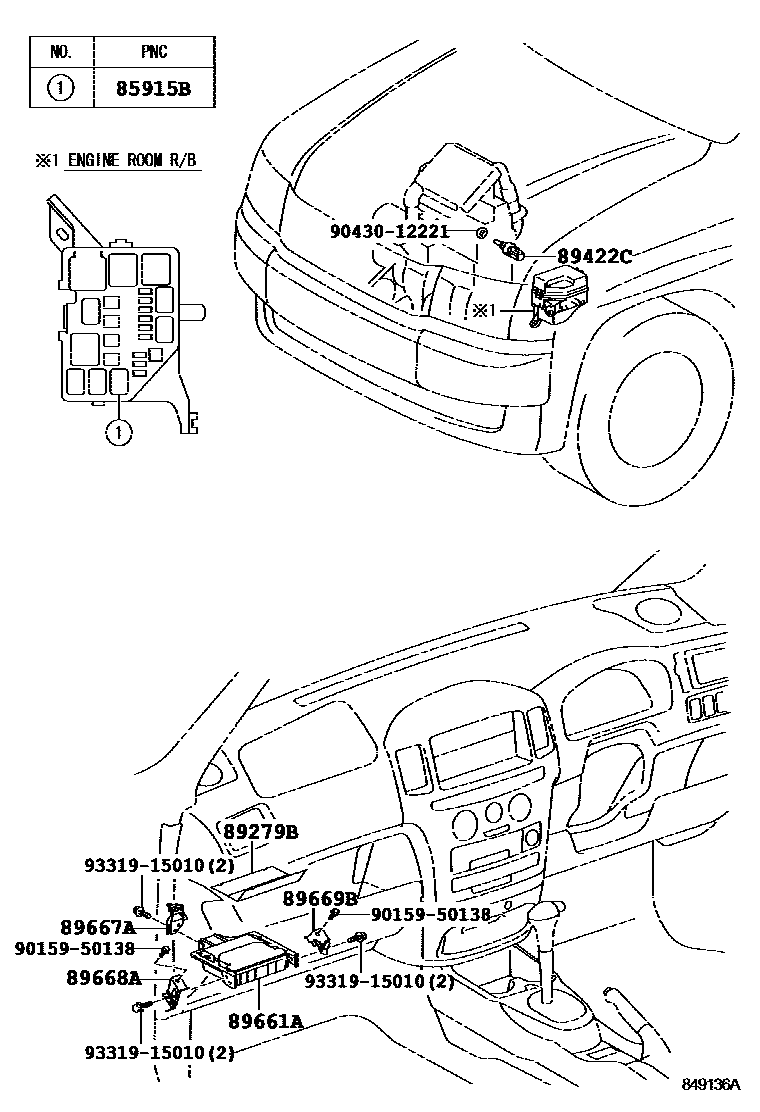 | NO. | PNC |
|---|---|
| ① | 85915B |

※1 ENGINE ROOM R/B

①

90430-12221

89422C

※1

89279B

93319-15010(2)

89669B

90159-50138

89667A

90159-50138

89668A

93319-15010(2)

89661A

93319-15010(2)

849136A