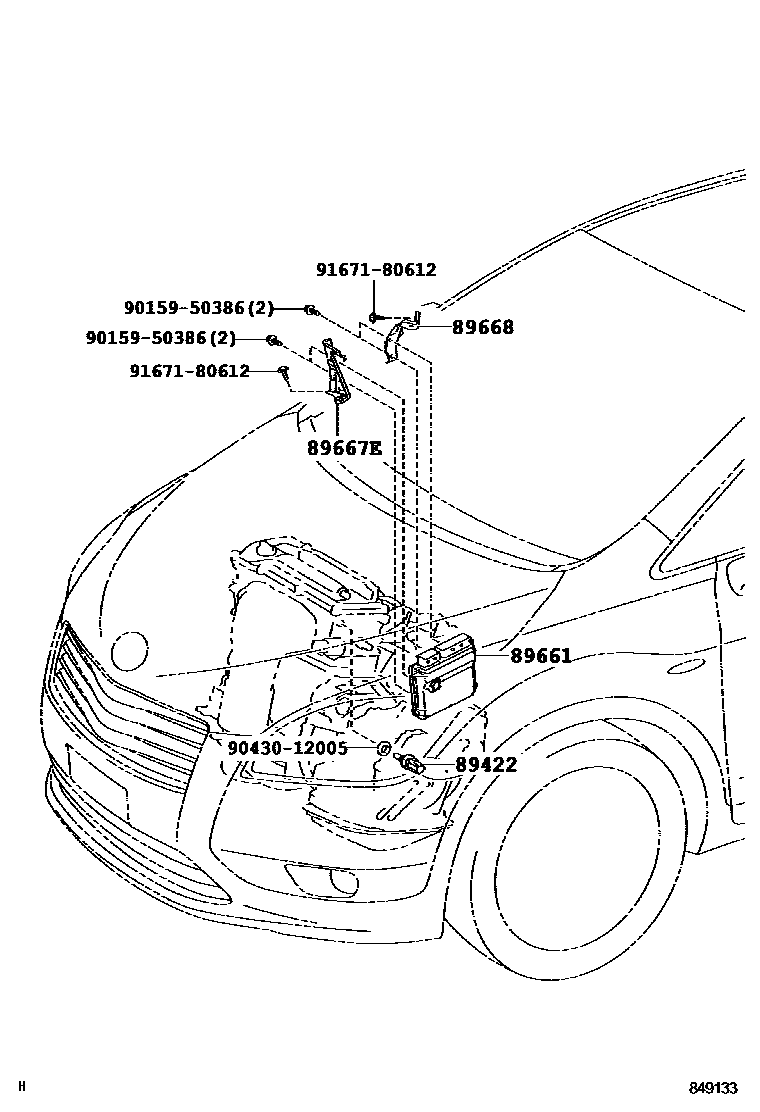 91671-80612
90159-50386(2)
89668
90159-50386(2)
91671-80612
89667E
89661
90430-12005
89422
H
849133