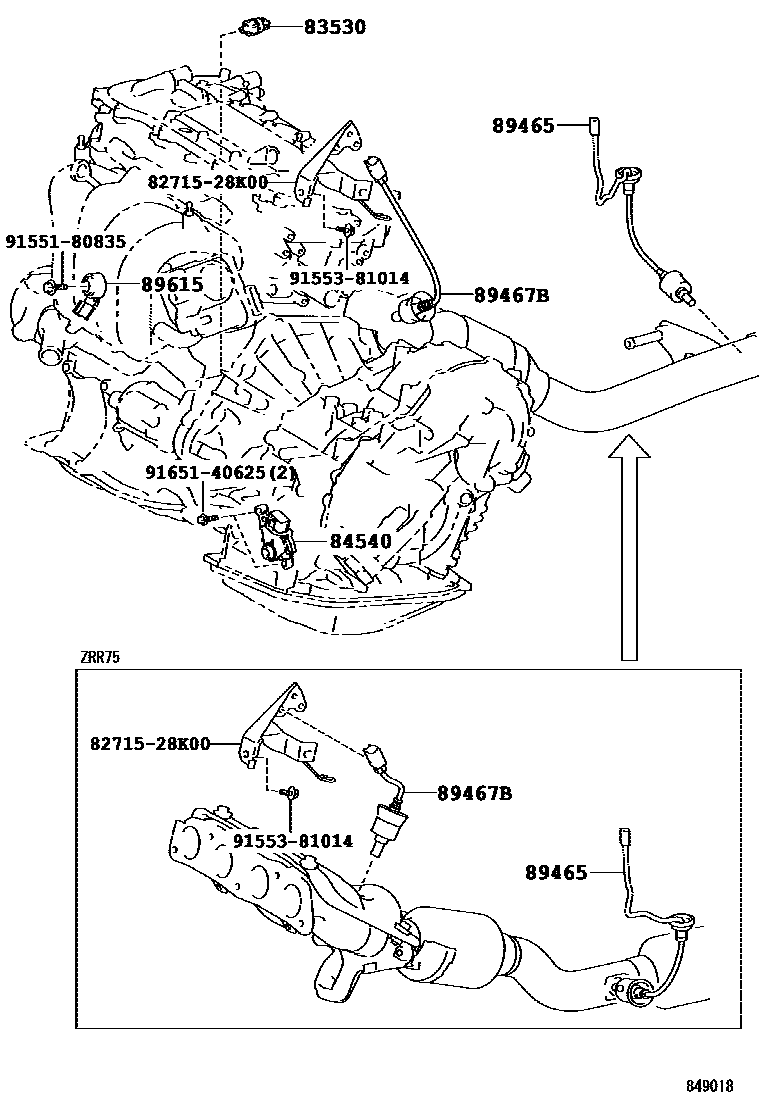 83530

89465

82715-28K00

91551-80835

89615

91553-81014

89467B

91651-40625(2)

84540

ZRR75

82715-28K00

89467B

91553-81014

89465

849018