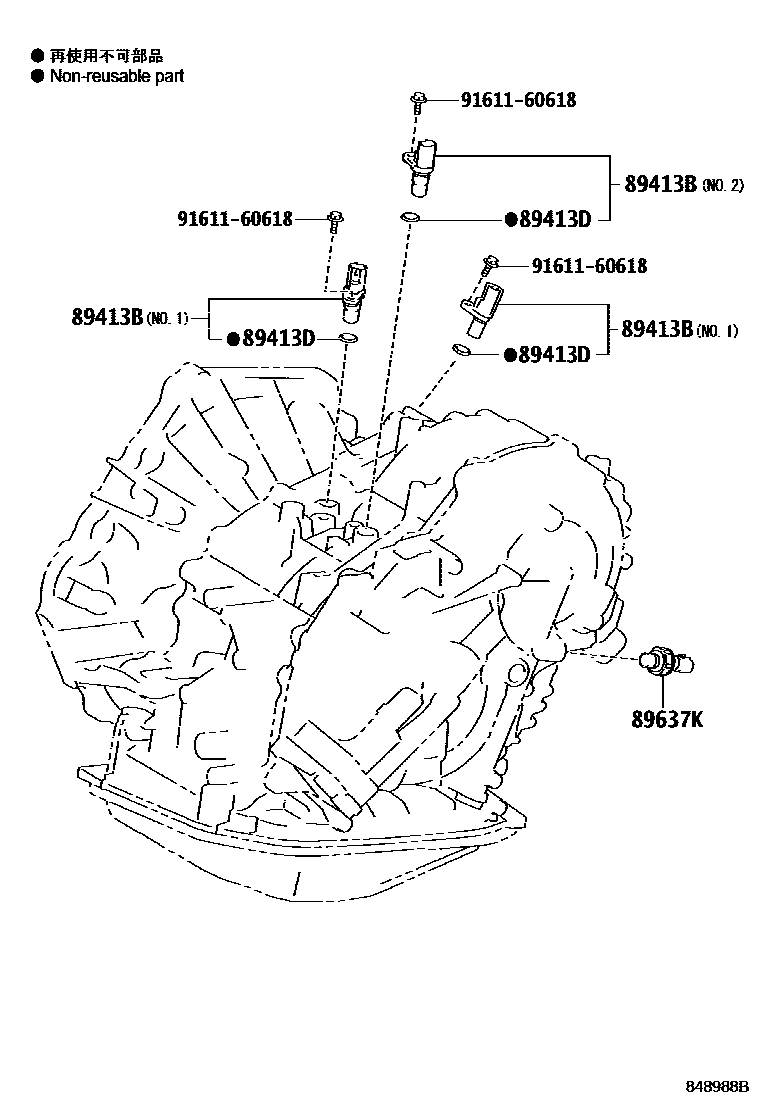 ● 再使用不可部品
● Non-reusable part

91611-60618

89413B (NO. 2)

91611-60618

●89413D

91611-60618

89413B (NO. 1)

●89413D

89413B (NO. 1)

●89413D

89637K

848988B