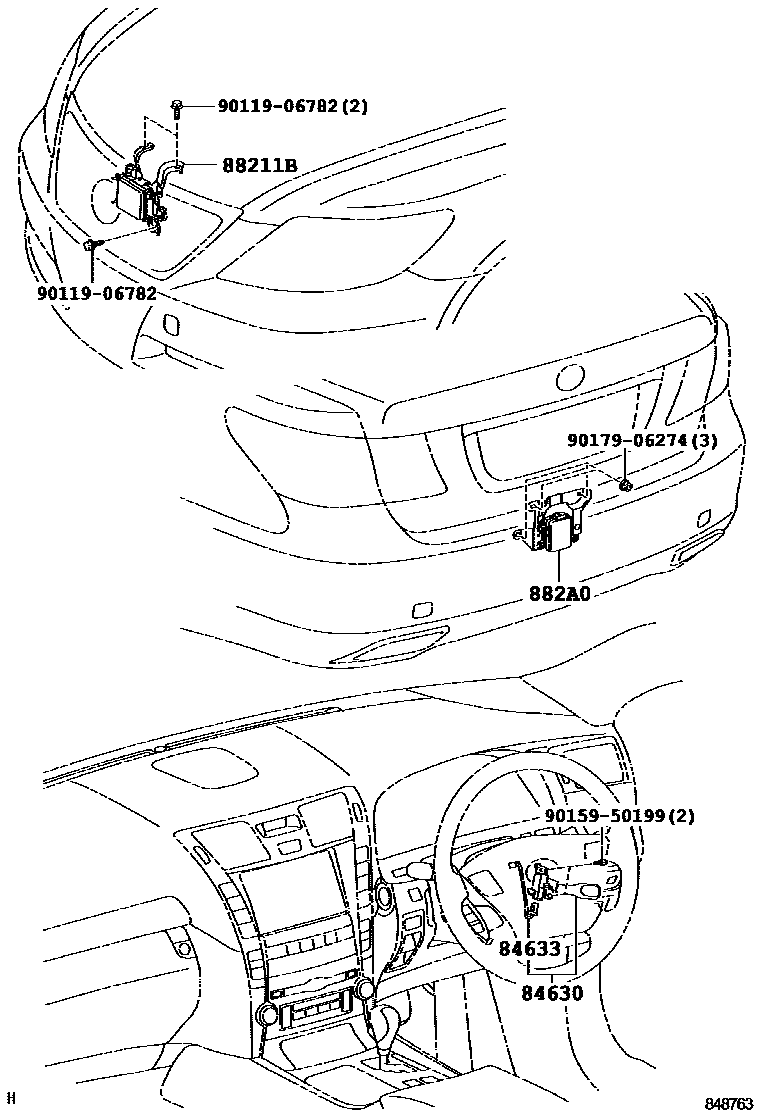 90119-06782(2)
88211B
90119-06782
90179-06274(3)
882A0
90159-50199(2)
84633
84630
H
848763