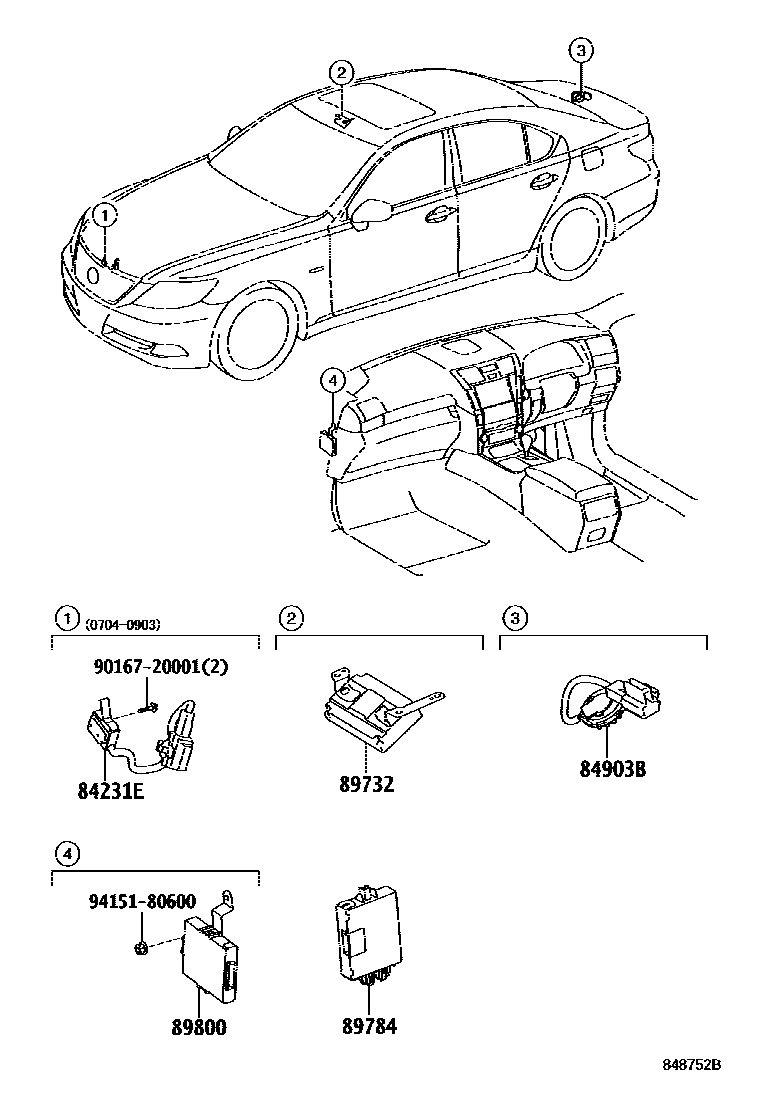 2
3
1
4

1 (0704-0903)
90167-20001(2)
84231E

2
89732

3
84903B

4
94151-80600
89800
89784

848752B