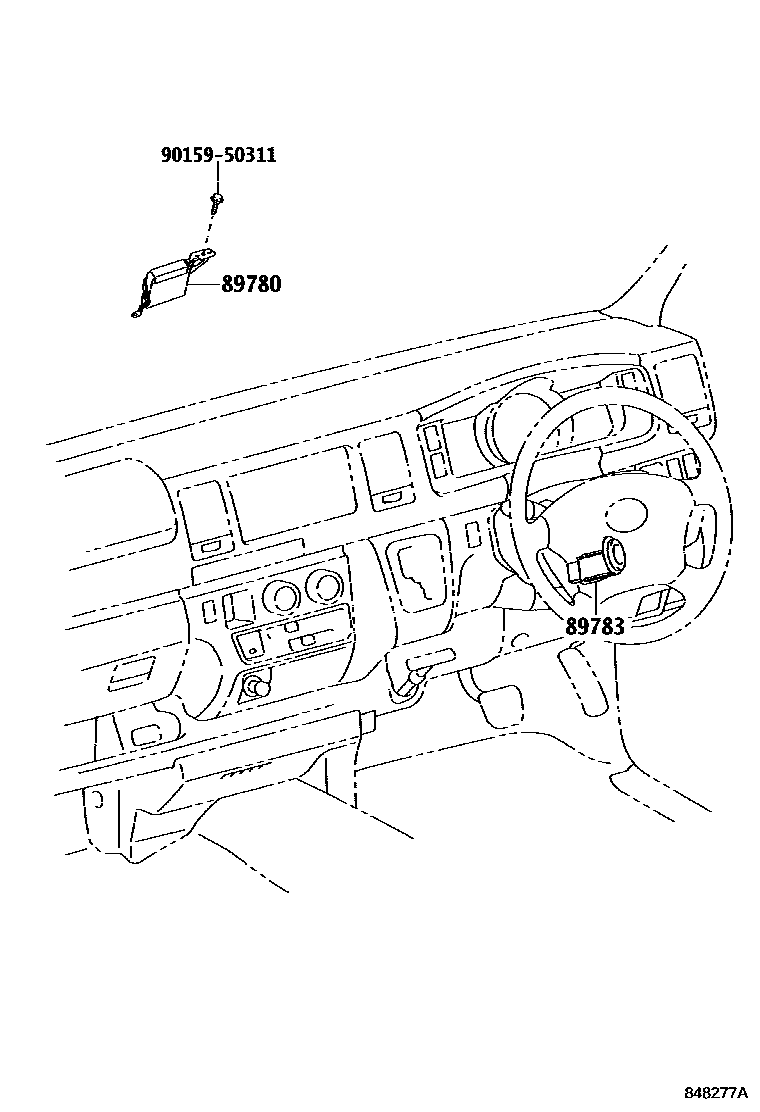 90159-50311
89780
89783
848277A