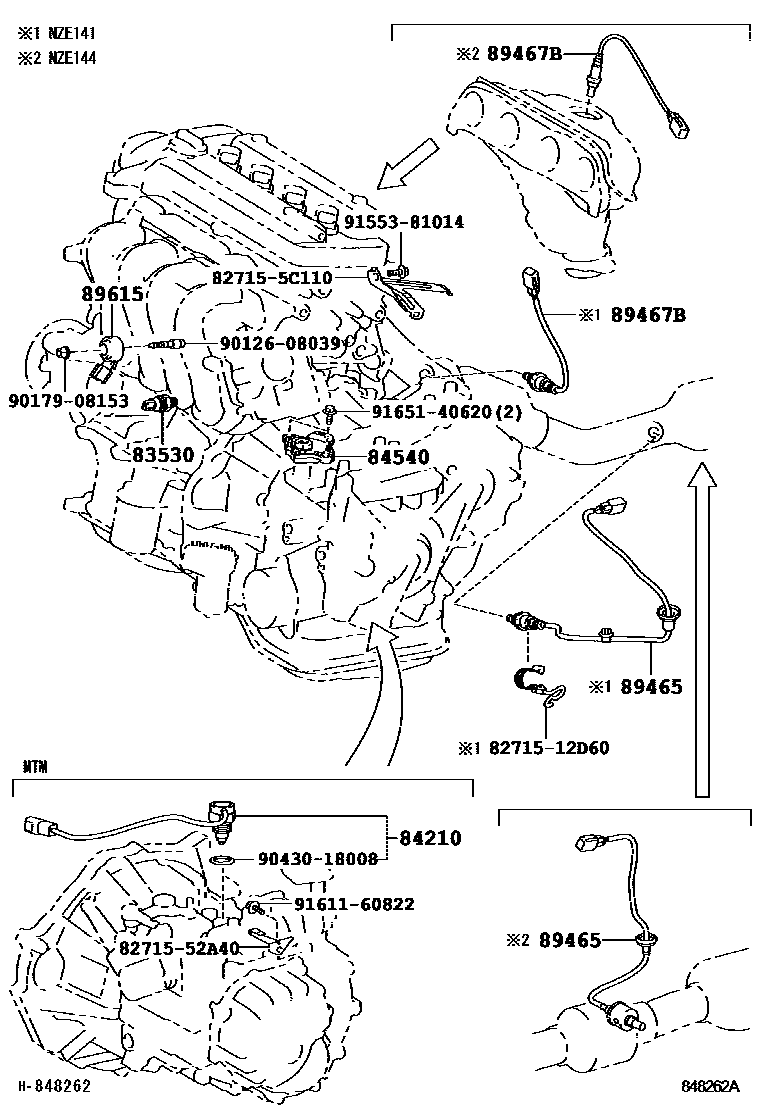 ※1 NZE141
※2 NZE144

※2 89467B

91553-81014
82715-5C110
89615
※1 89467B
90126-08039
90179-08153
91651-40620(2)
83530
84540
※1 89465
※1 82715-12D60

MTM
84210
90430-18008
91611-60822
82715-52A40
※2 89465

H-848262
848262A