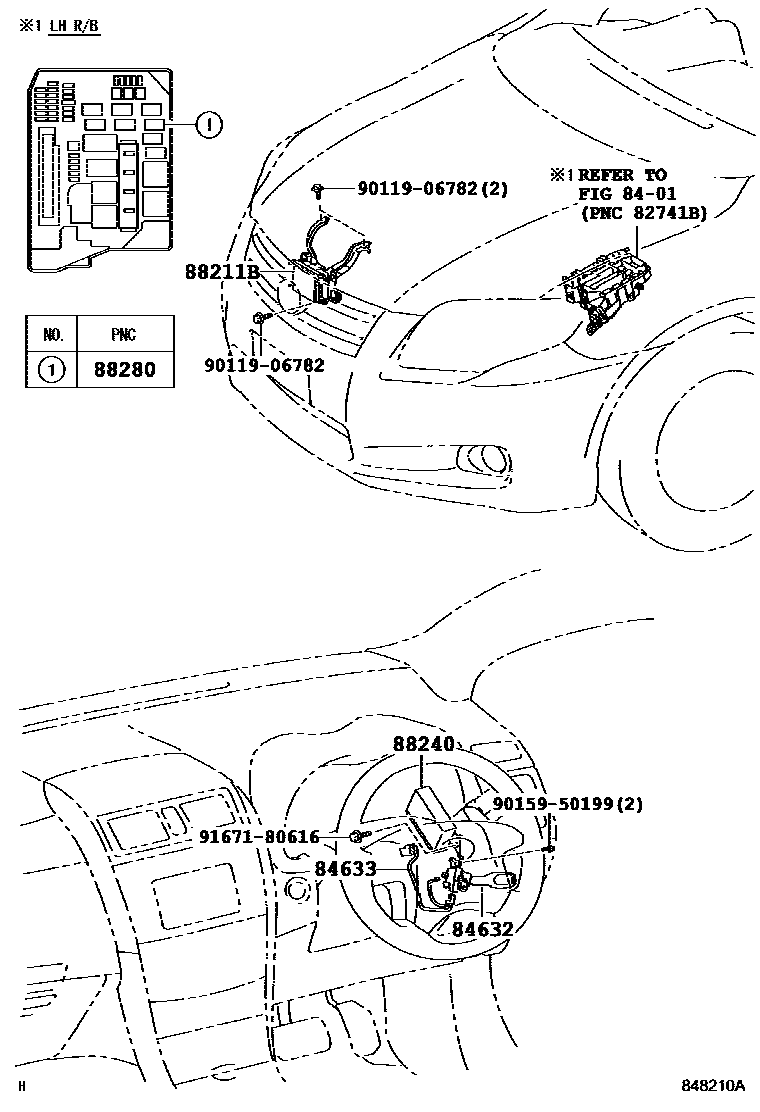 ※1 LH R/B

1

| NO. | PNC |
|---|---|
| 1 | 88280 |

90119-06782(2)

88211B

90119-06782

※1 REFER TO FIG 84-01 (PNC 82741B)

88240

90159-50199(2)

91671-80616

84633

84632

H

848210A