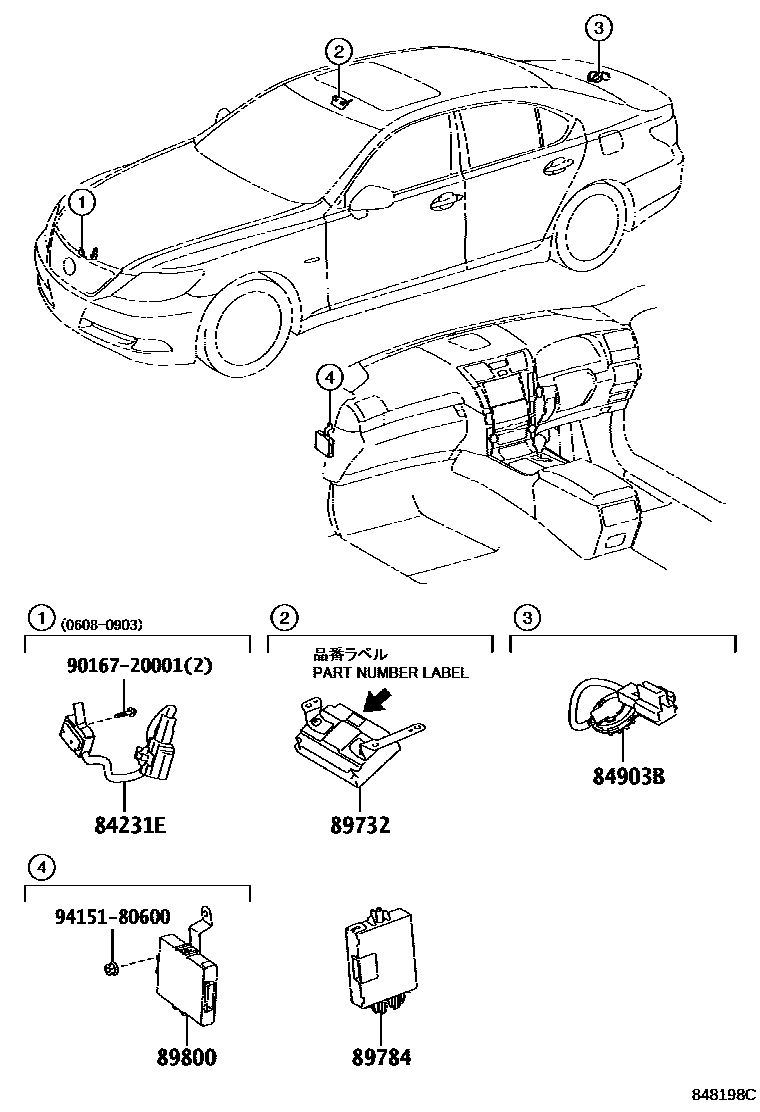 2
3
1
4

1 (0608-0903)
90167-20001(2)
84231E

2
品番ラベル
PART NUMBER LABEL
89732

3
84903B

4
94151-80600
89800
89784

848198C