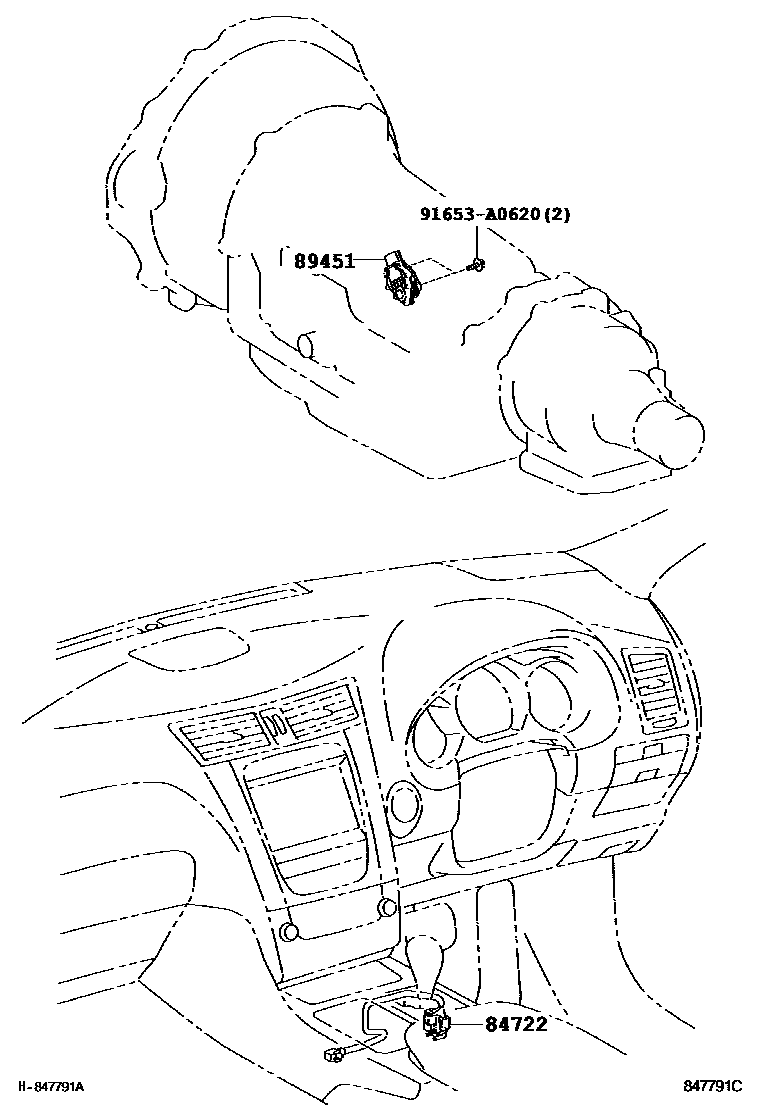 91653-A0620(2)
89451
84722
H-847791A
847791C