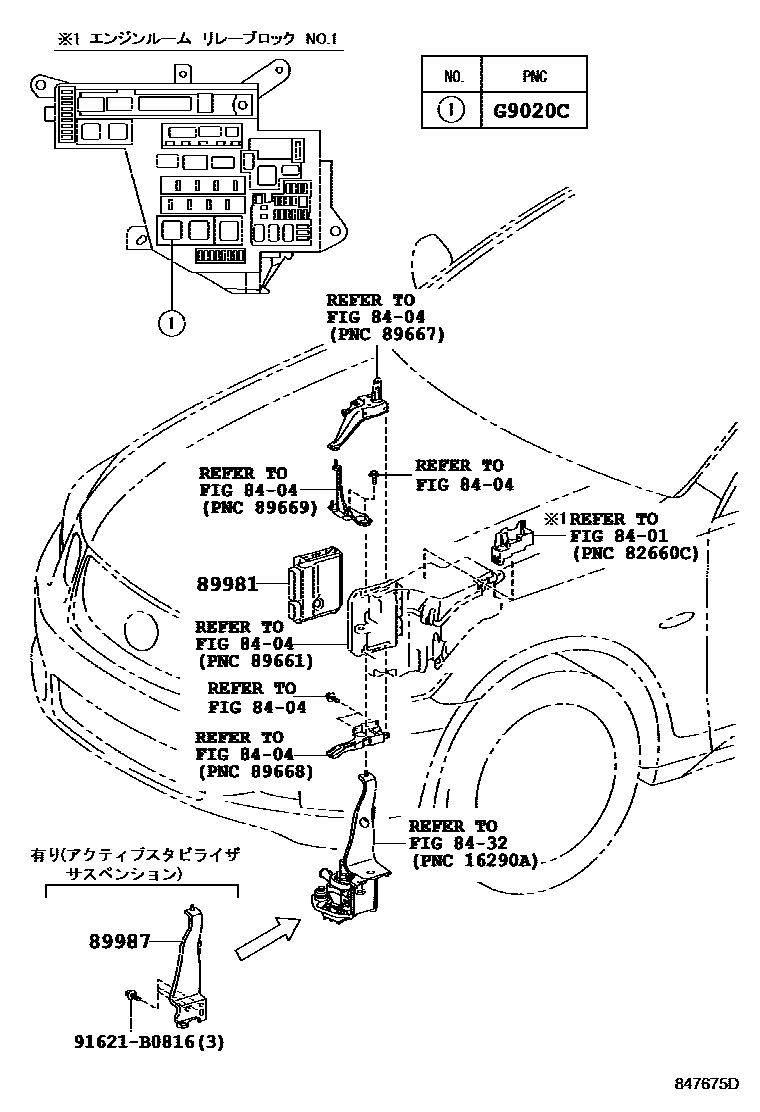 ※1 エンジンルーム リレーブロック NO.1

| NO. | PNC |
|---|---|
| 1 | G9020C |

1

REFER TO FIG 84-04 (PNC 89667)

REFER TO FIG 84-04 (PNC 89669)

REFER TO FIG 84-04

※1 REFER TO FIG 84-01 (PNC 82660C)

89981

REFER TO FIG 84-04 (PNC 89661)

REFER TO FIG 84-04

REFER TO FIG 84-04 (PNC 89668)

REFER TO FIG 84-32 (PNC 16290A)

有り(アクティブスタビライザ サスペンション)

89987

91621-B0816(3)

847675D