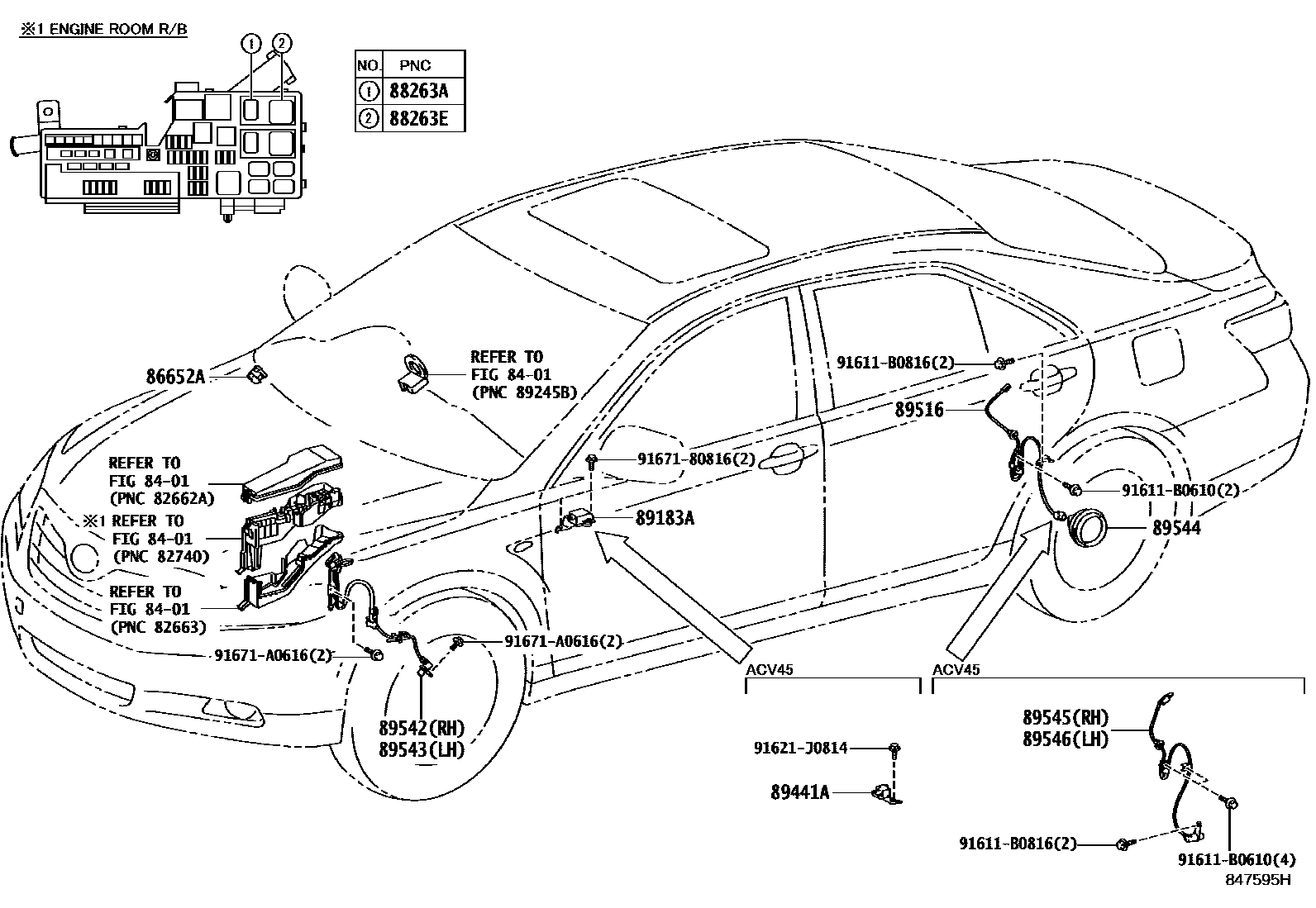 ※1 ENGINE ROOM R/B

1 2

| NO. | PNC |
|---|---|
| 1 | 88263A |
| 2 | 88263E |

86652A

REFER TO FIG 84-01 (PNC 89245B)

REFER TO FIG 84-01 (PNC 82662A)

※1 REFER TO FIG 84-01 (PNC 82740)

REFER TO FIG 84-01 (PNC 82663)

91671-A0616(2)

91671-A0616(2)

89542(RH)
89543(LH)

91671-80816(2)

89183A

91611-B0816(2)

89516

91611-B0610(2)

89544

ACV45

91621-J0814

89441A

ACV45

89545(RH)
89546(LH)

91611-B0816(2)

91611-B0610(4)

847595H